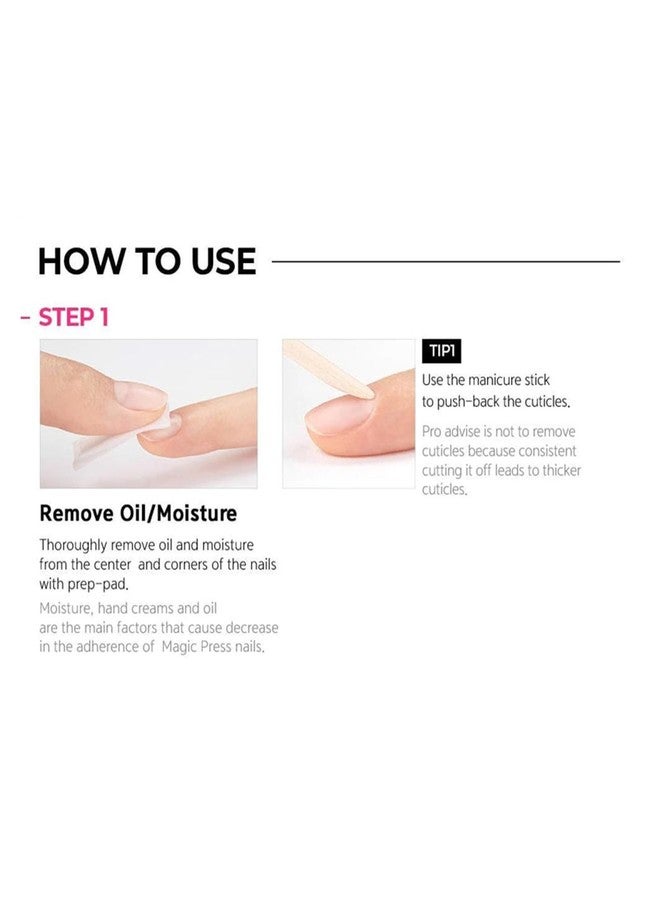 HOW TO USE

- STEP 1

Remove Oil/Moisture

Thoroughly remove oil and moisture from the center and corners of the nails with prep-pad.

Moisture, hand creams and oil are the main factors that cause decrease in the adherence of Magic Press nails.

TIP1

Use the manicure stick to push-back the cuticles.

Pro advise is not to remove cuticles because consistent cutting it off leads to thicker cuticles.