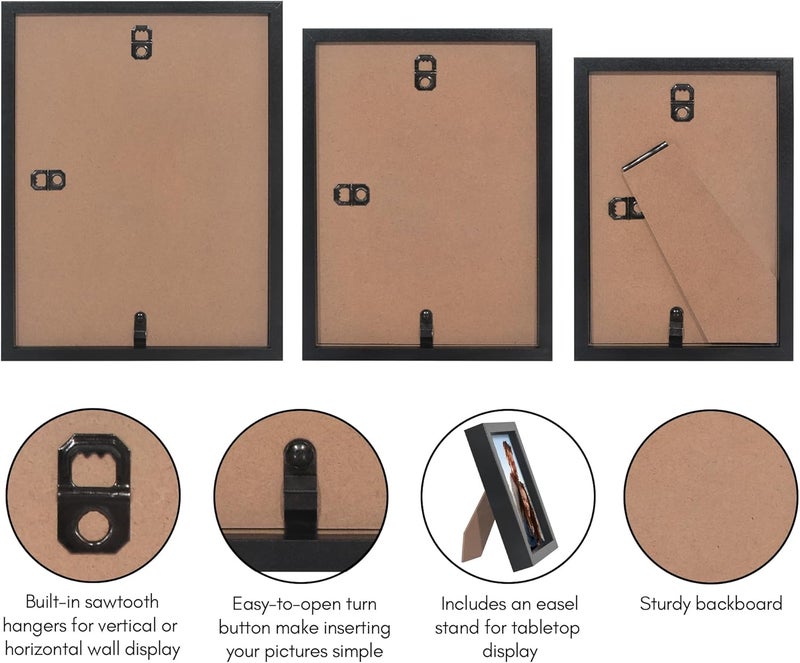 Built-in sawtooth hangers for vertical or horizontal wall display

Easy-to-open turn button make inserting your pictures simple

Includes an easel stand for tabletop display

Sturdy backboard