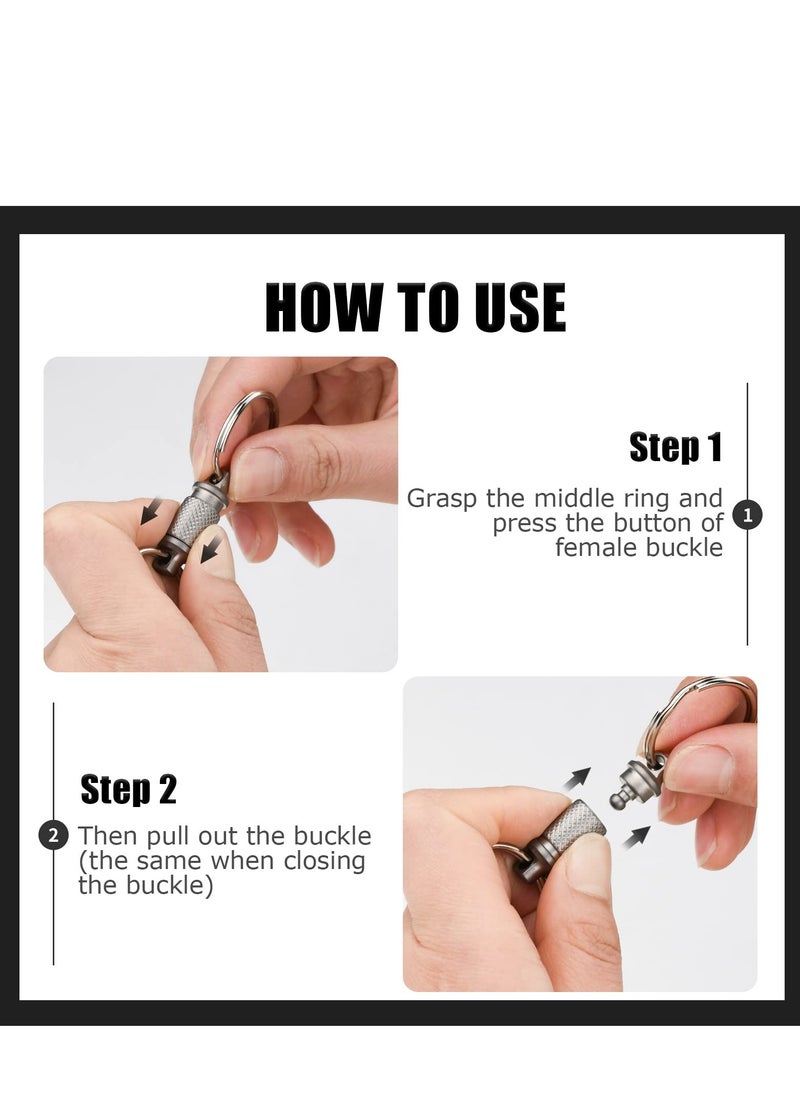 HOW TO USE

Step 1

Grasp the middle ring and press the button of female buckle

1

Step 2

2 Then pull out the buckle (the same when closing the buckle)