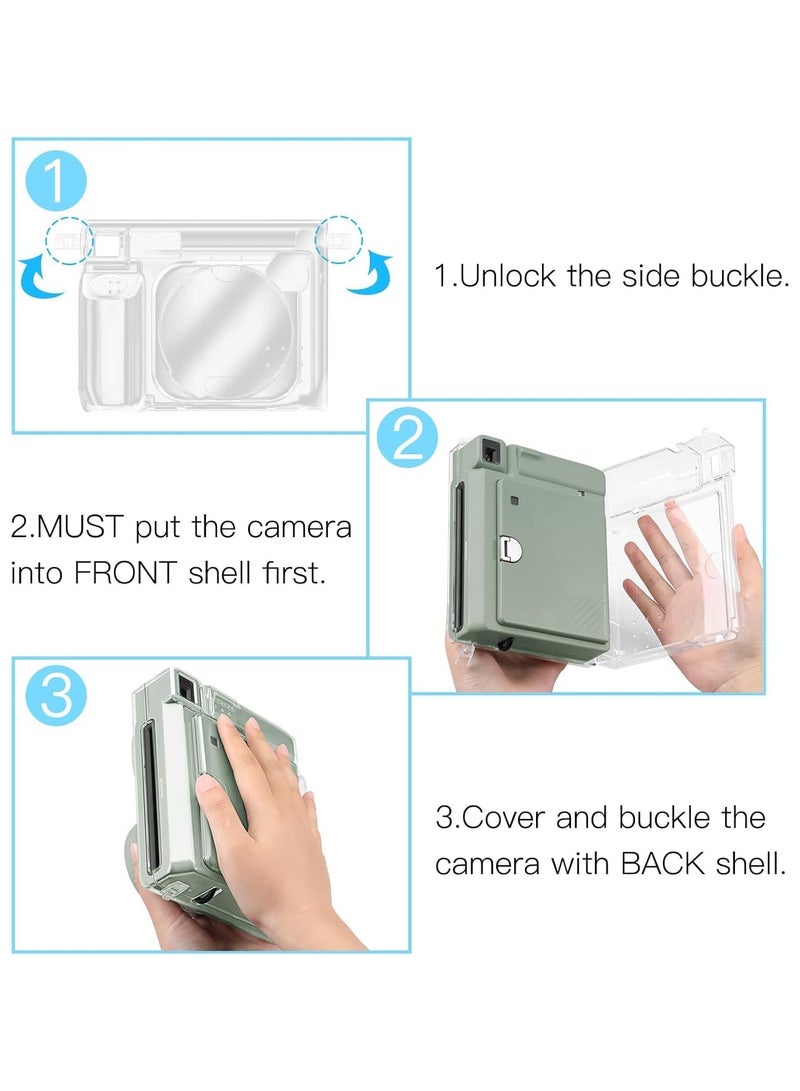 1

1.Unlock the side buckle.

2

2.MUST put the camera into FRONT shell first.

3

3.Cover and buckle the camera with BACK shell.