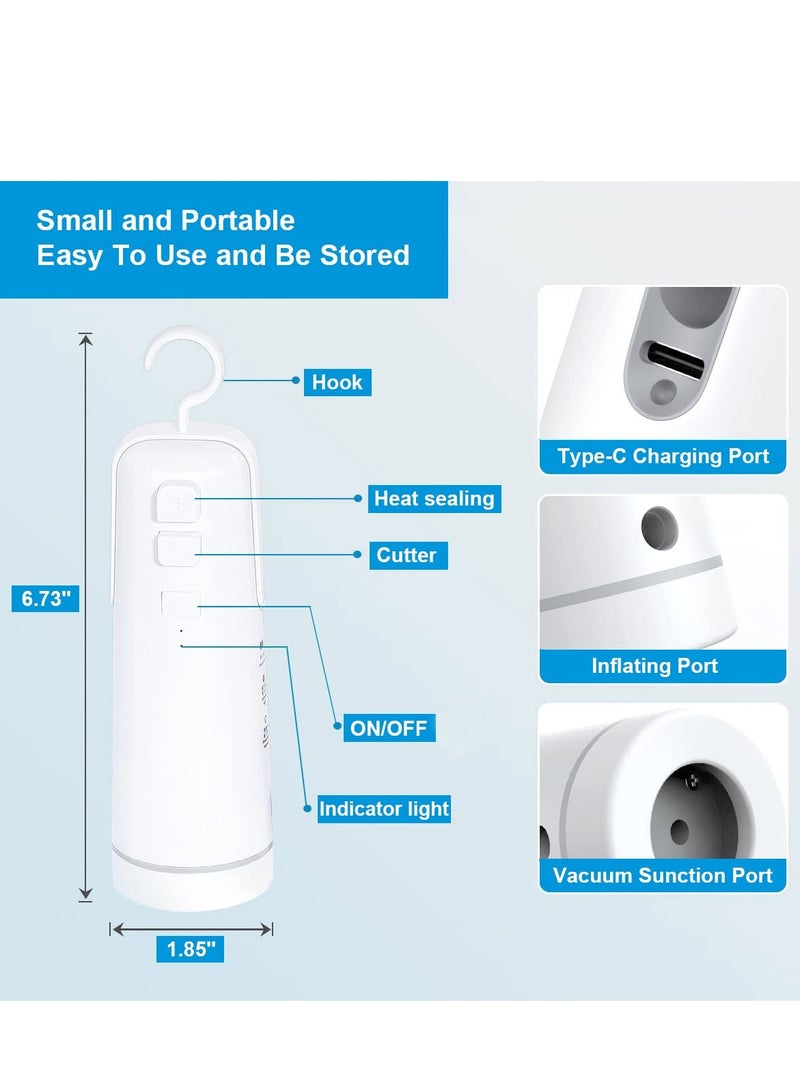 Small and Portable
Easy To Use and Be Stored

Hook

Heat sealing

Cutter

6.73"

ON/OFF

Indicator light

1.85"

Type-C Charging Port

Inflating Port

Vacuum Sunction Port