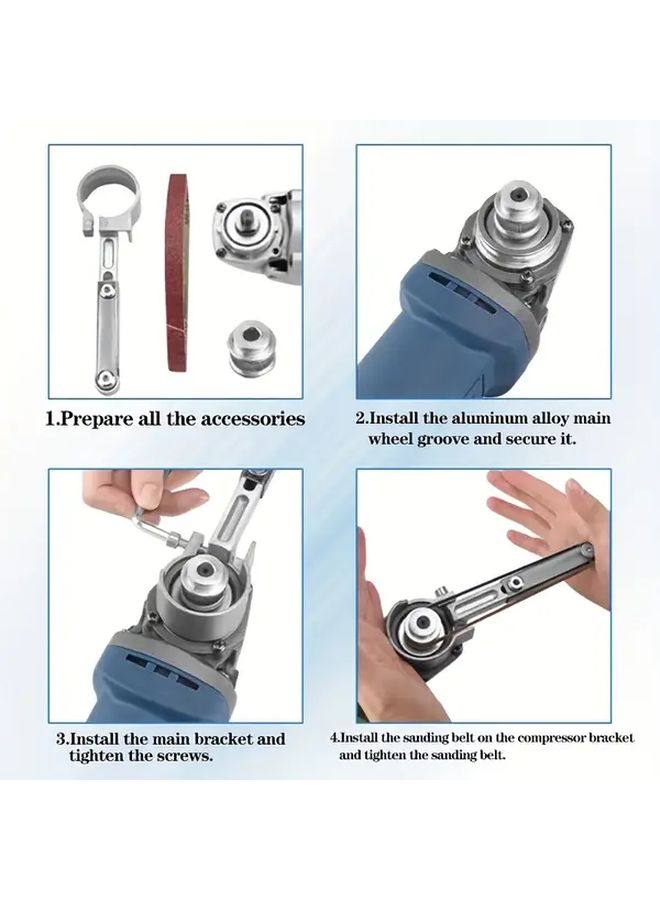 1.Prepare all the accessories

2.Install the aluminum alloy main wheel groove and secure it.

3.Install the main bracket and tighten the screws.

4.Install the sanding belt on the compressor bracket and tighten the sanding belt.