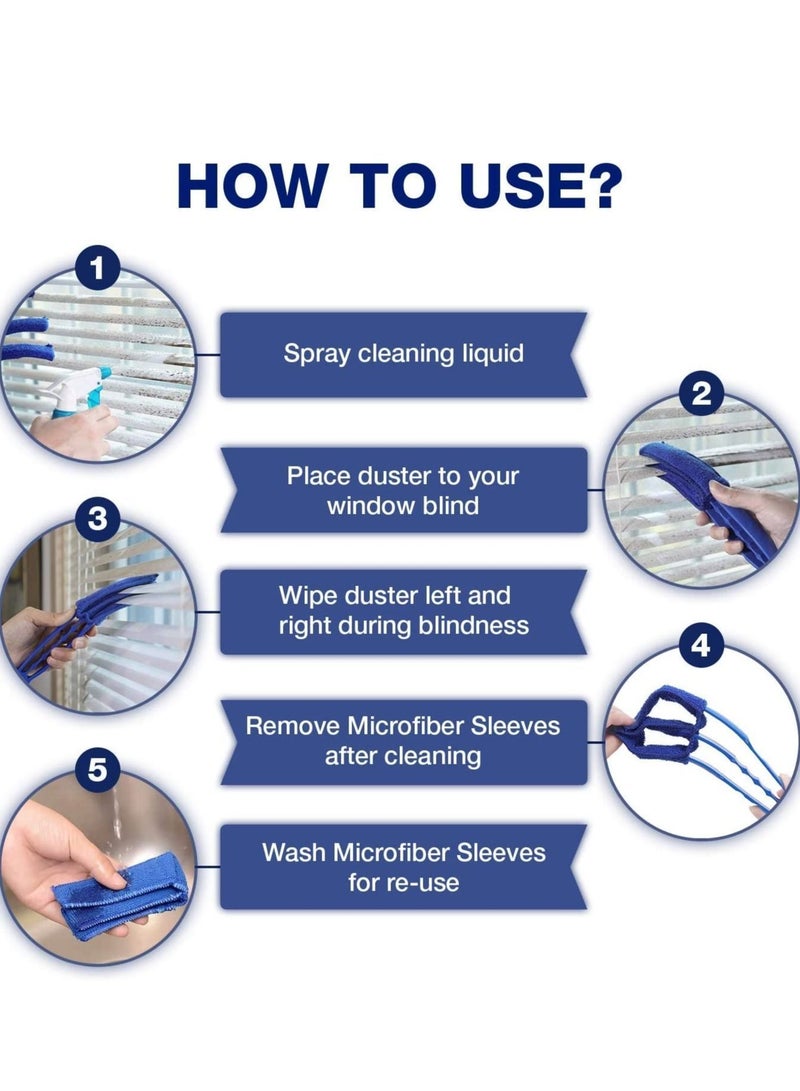 HOW TO USE?

1

Spray cleaning liquid

2

Place duster to your window blind

3

Wipe duster left and right during blindness

4

Remove Microfiber Sleeves after cleaning

5

Wash Microfiber Sleeves for re-use