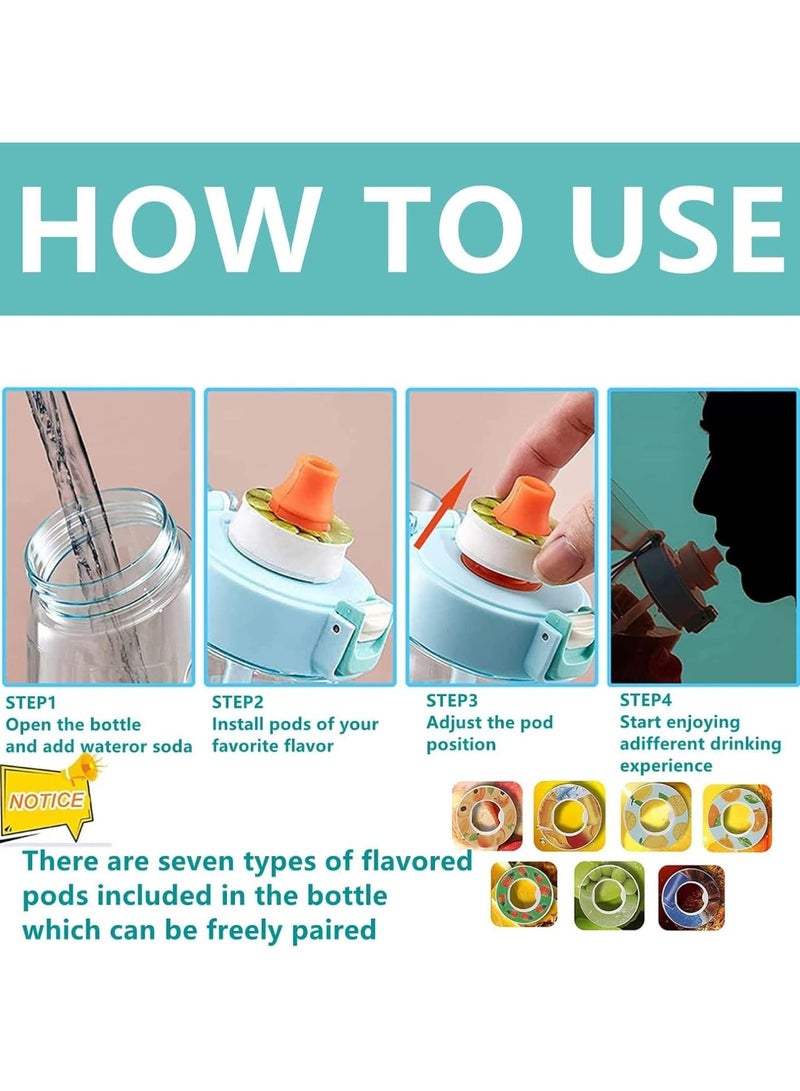 HOW TO USE

STEP1
Open the bottle and add wateror soda

STEP2
Install pods of your favorite flavor

STEP3
Adjust the pod position

STEP4
Start enjoying adifferent drinking experience

NOTICE

There are seven types of flavored pods included in the bottle which can be freely paired