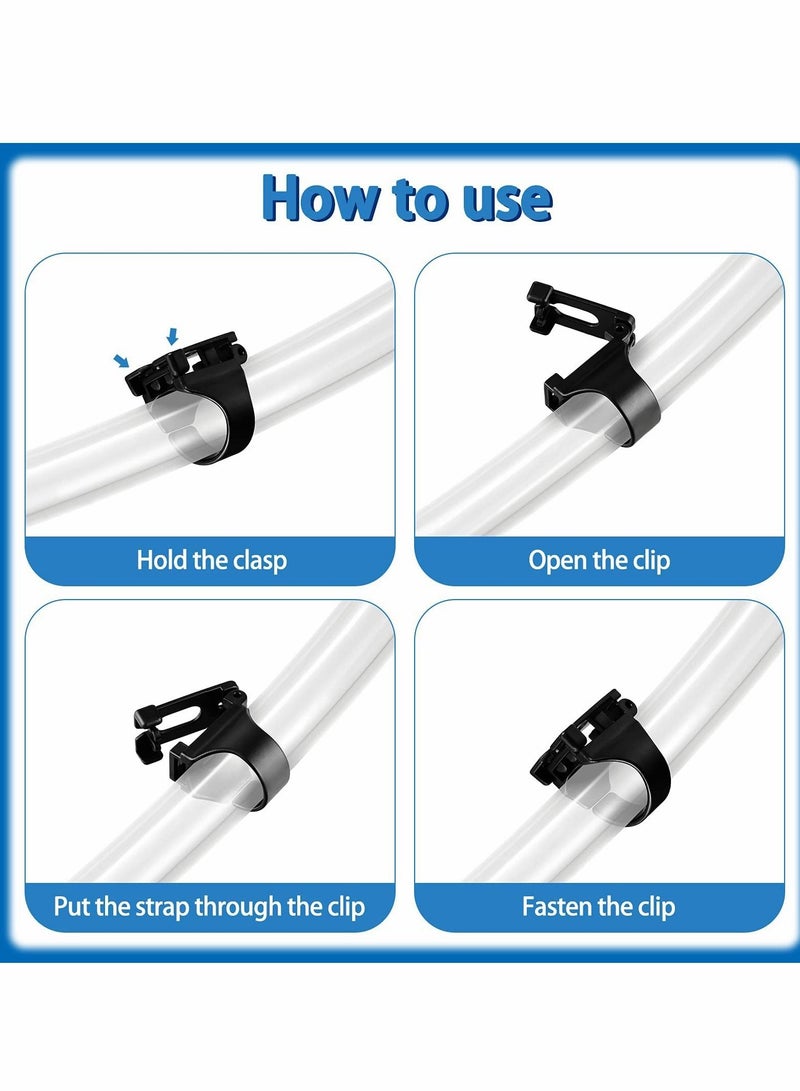 How to use

Hold the clasp

Open the clip

Put the strap through the clip

Fasten the clip