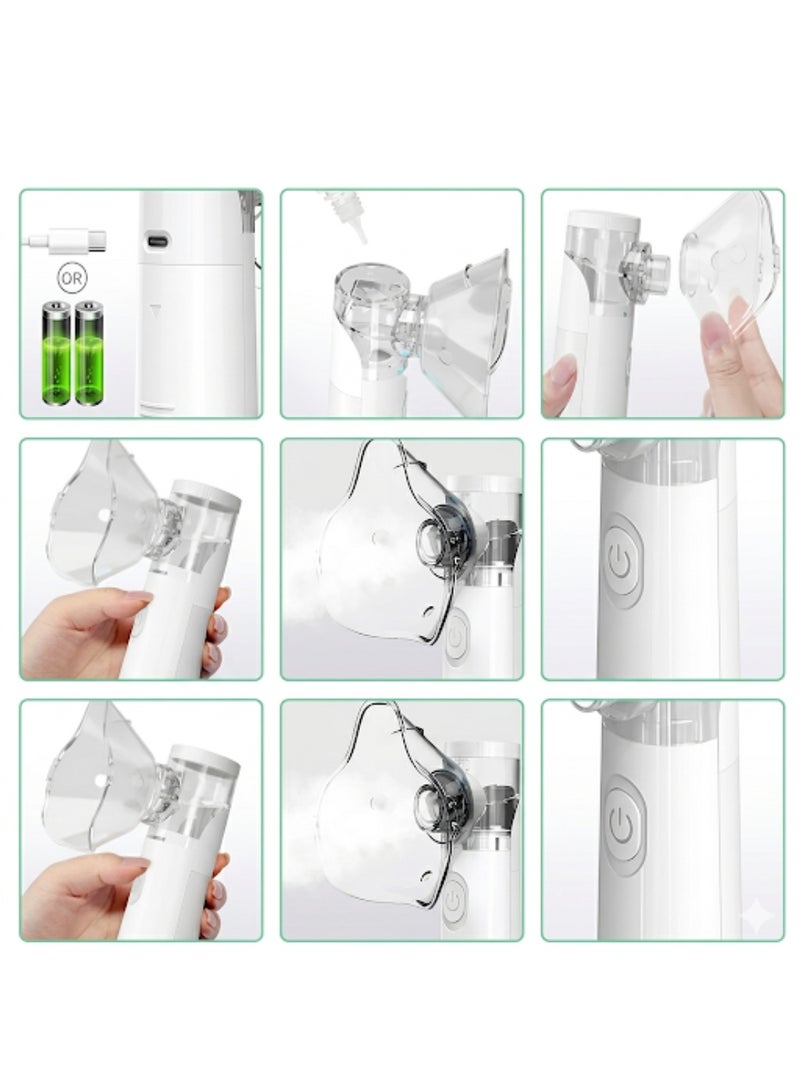 OR