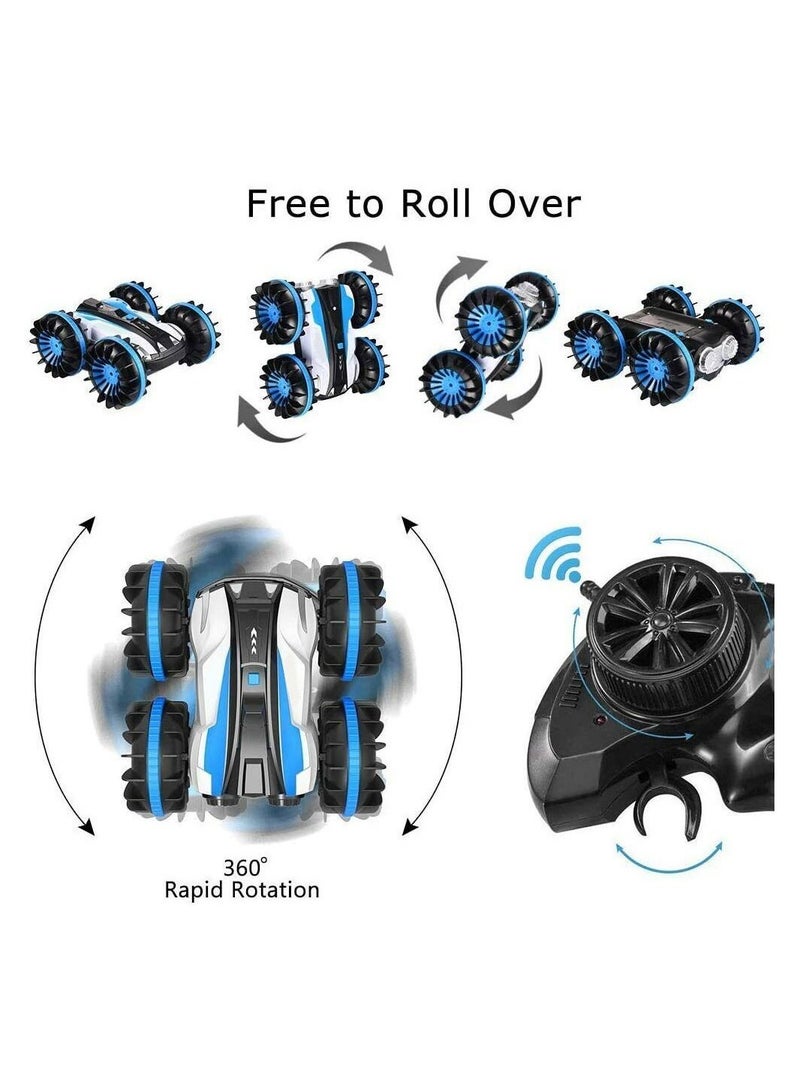 Free to Roll Over

360°
Rapid Rotation