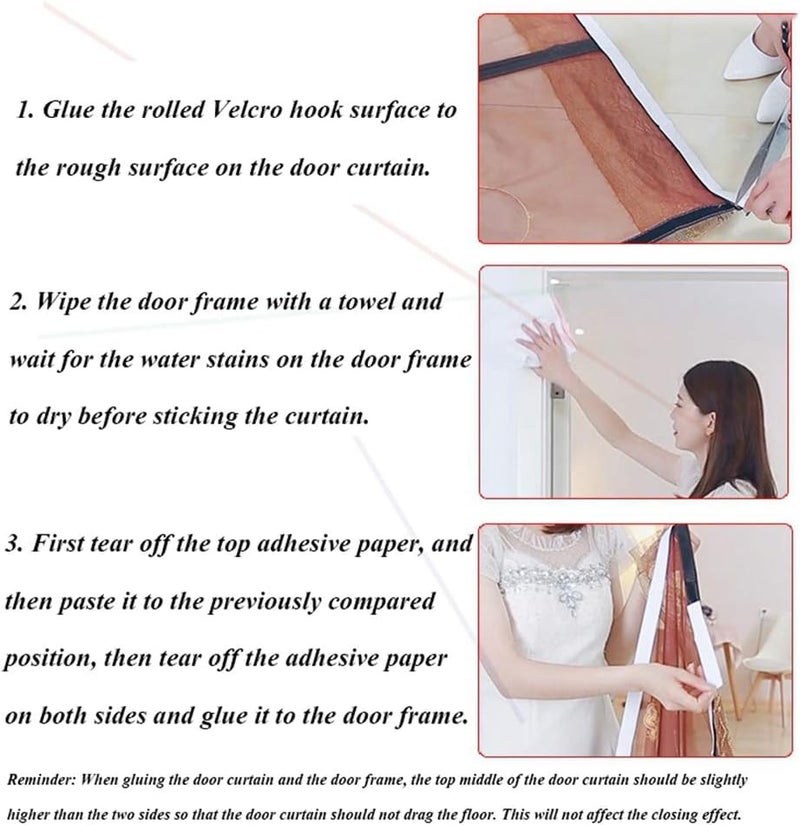 1. Glue the rolled Velcro hook surface to the rough surface on the door curtain.

2. Wipe the door frame with a towel and wait for the water stains on the door frame to dry before sticking the curtain.

3. First tear off the top adhesive paper, and then paste it to the previously compared position, then tear off the adhesive paper on both sides and glue it to the door frame.

Reminder: When gluing the door curtain and the door frame, the top middle of the door curtain should be slightly higher than the two sides so that the door curtain should not drag the floor. This will not affect the closing effect.