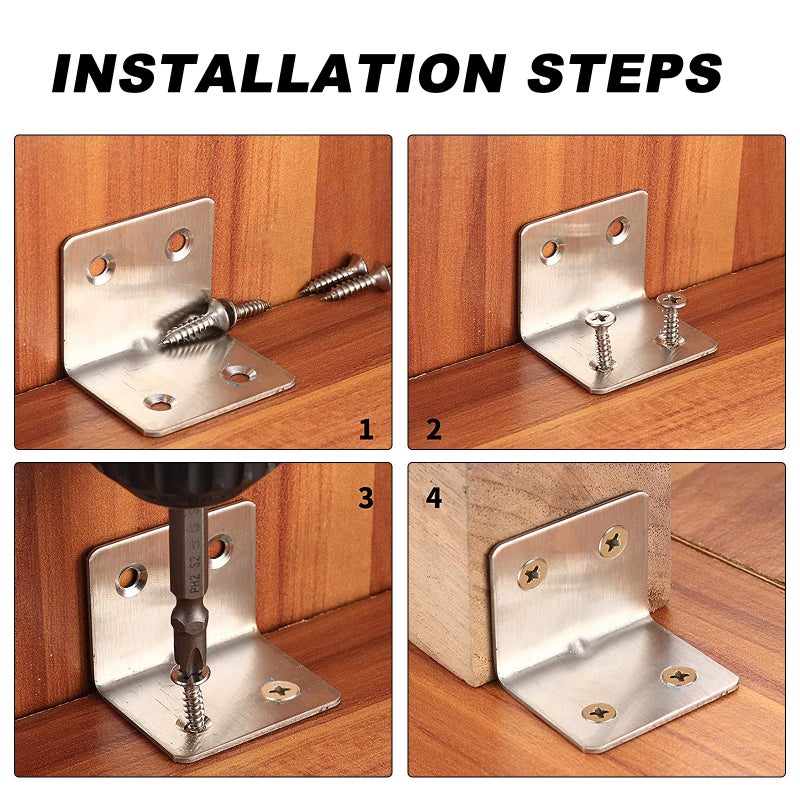 INSTALLATION STEPS

1

2

3

PH2 S2

4