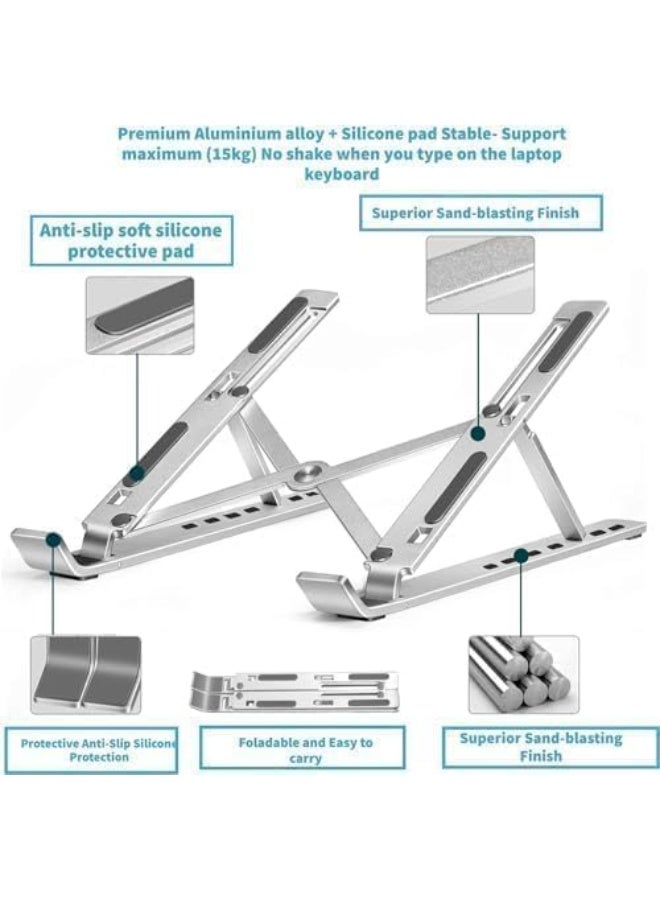 Premium Aluminium alloy + Silicone pad Stable- Support maximum (15kg) No shake when you type on the laptop keyboard

Anti-slip soft silicone protective pad

Superior Sand-blasting Finish

Protective Anti-Slip Silicone Protection

Foladable and Easy to carry

Superior Sand-blasting Finish