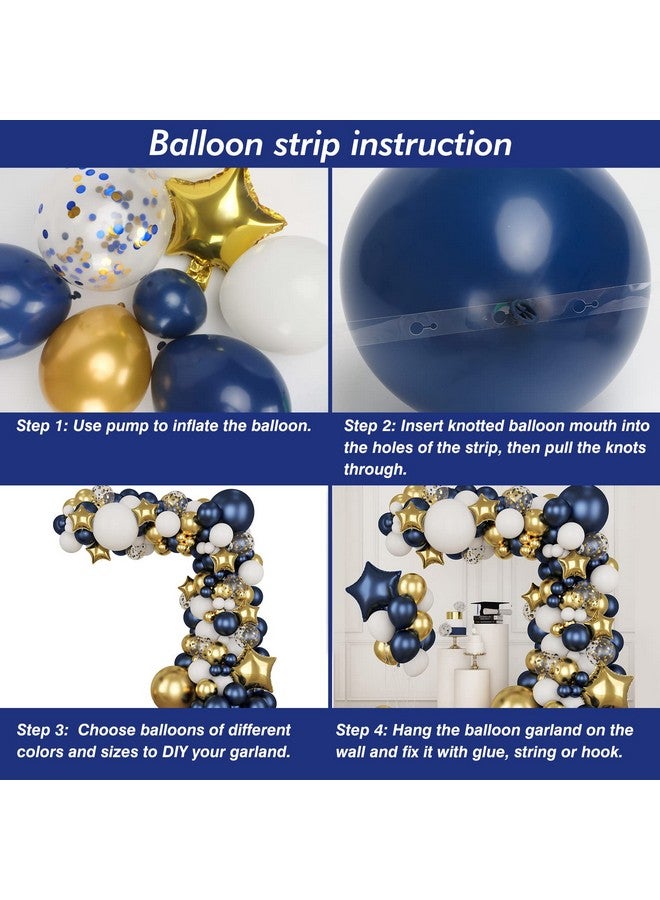 Balloon strip instruction

Step 1: Use pump to inflate the balloon.

Step 2: Insert knotted balloon mouth into the holes of the strip, then pull the knots through.

Step 3: Choose balloons of different colors and sizes to DIY your garland.

Step 4: Hang the balloon garland on the wall and fix it with glue, string or hook.