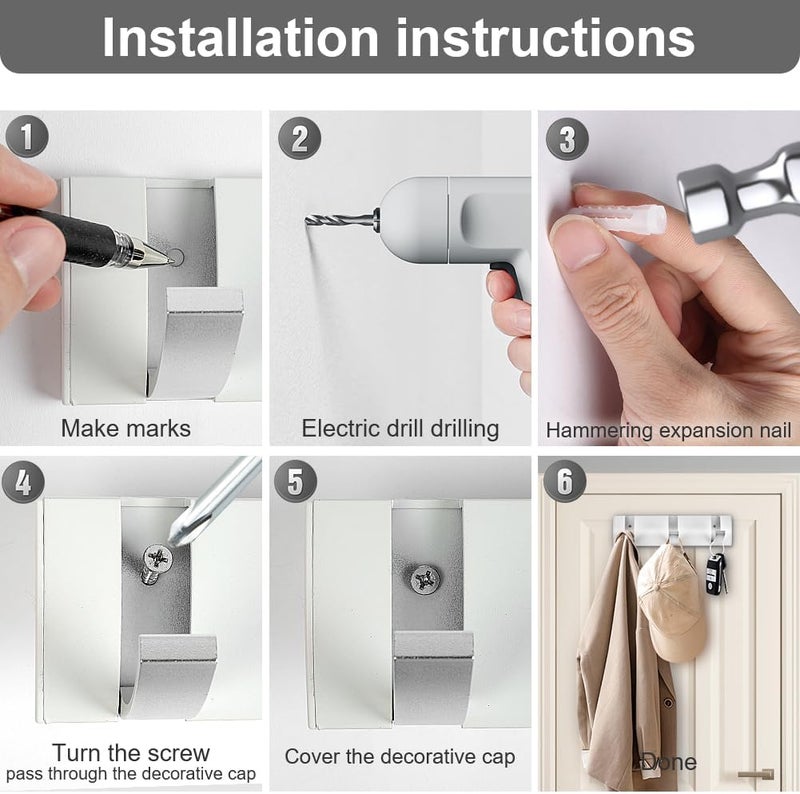 Installation instructions

1

Make marks

2

Electric drill drilling

3

Hammering expansion nail

4

Turn the screw
pass through the decorative cap

5

Cover the decorative cap

6

Done