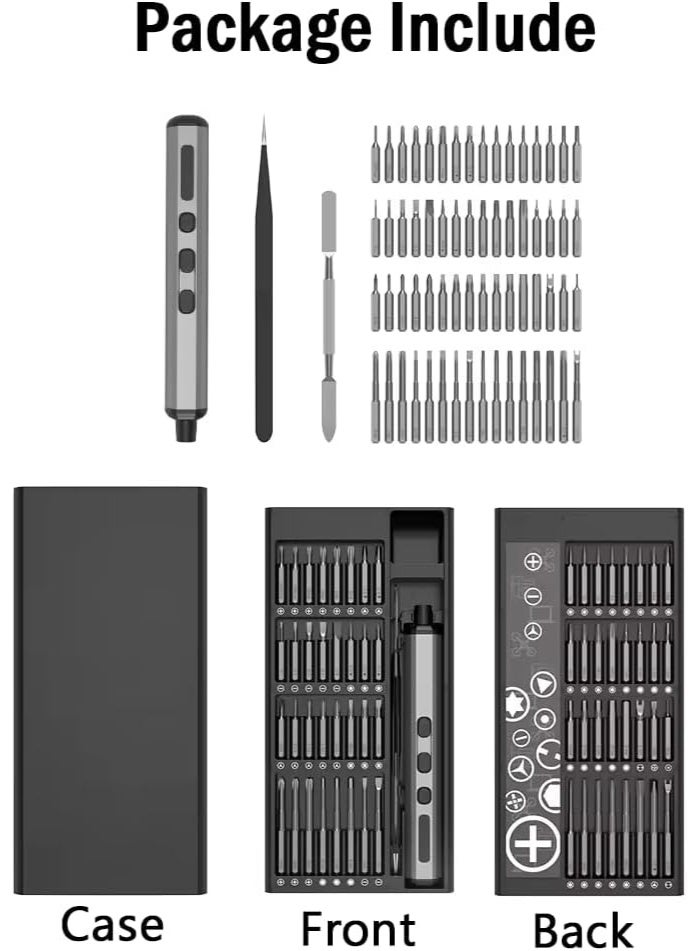 Package Include

Case

Front

Back