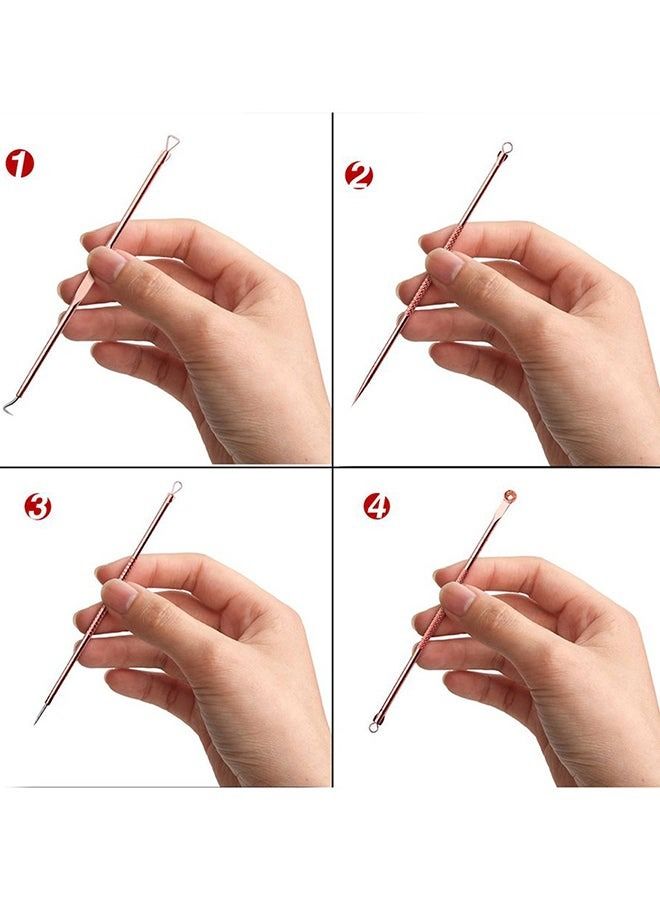 1

2

3

4