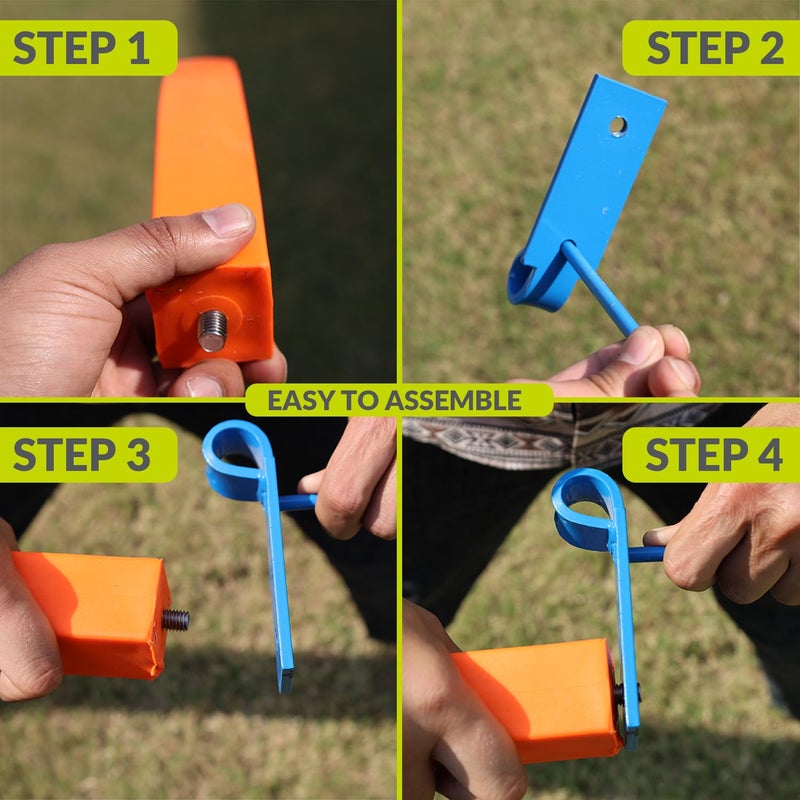 STEP 1

STEP 2

EASY TO ASSEMBLE

STEP 3

STEP 4