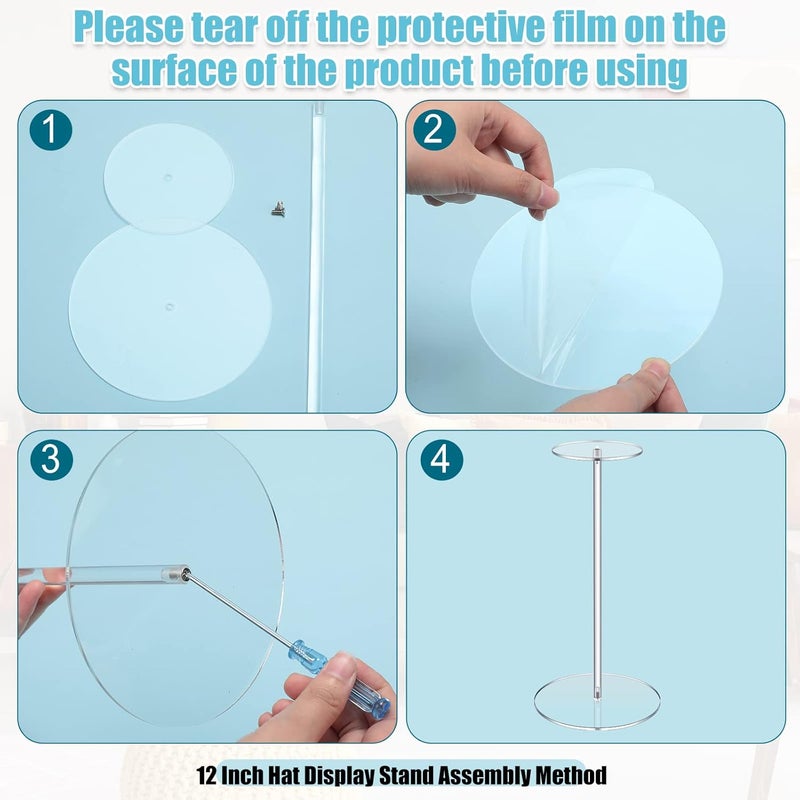 Please tear off the protective film on the surface of the product before using

1

2

3

4

12 Inch Hat Display Stand Assembly Method