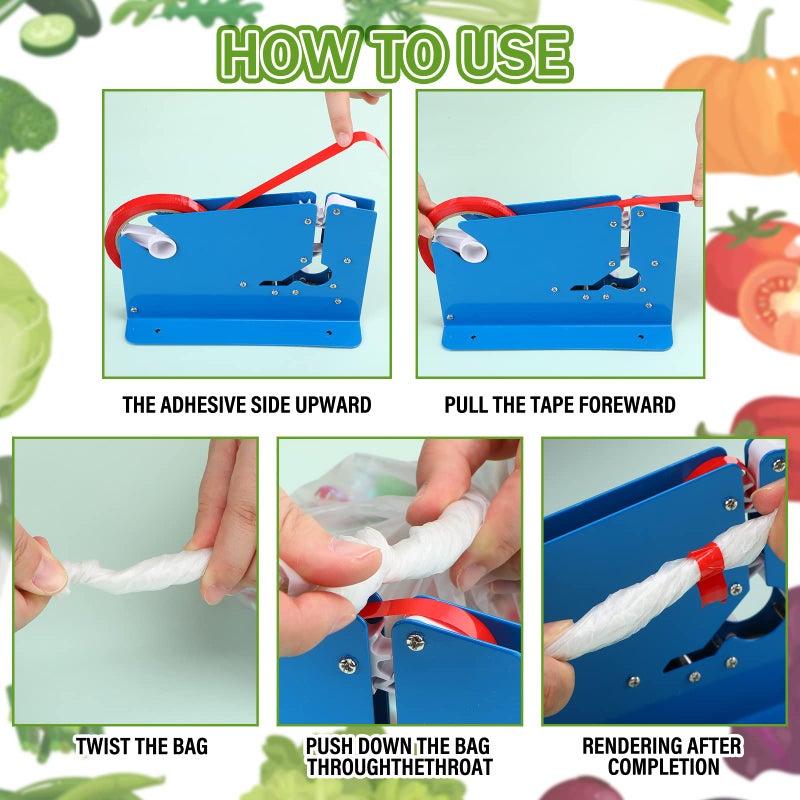 HOW TO USE

THE ADHESIVE SIDE UPWARD

PULL THE TAPE FOREWARD

TWIST THE BAG

PUSH DOWN THE BAG THROUGHTHETHROAT

RENDERING AFTER COMPLETION