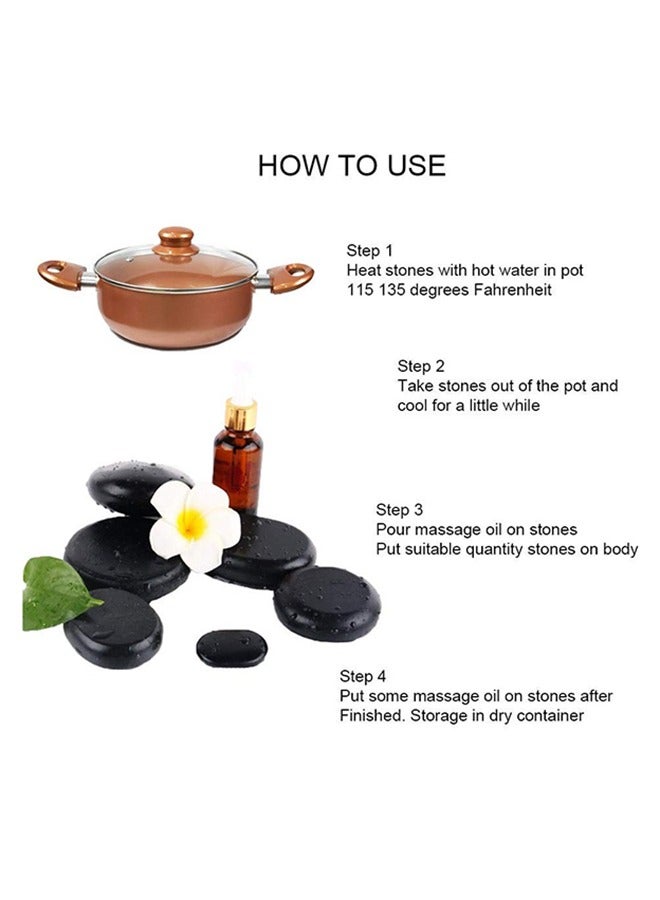 HOW TO USE

Step 1
Heat stones with hot water in pot
115 135 degrees Fahrenheit

Step 2
Take stones out of the pot and cool for a little while

Step 3
Pour massage oil on stones
Put suitable quantity stones on body

Step 4
Put some massage oil on stones after Finished. Storage in dry container