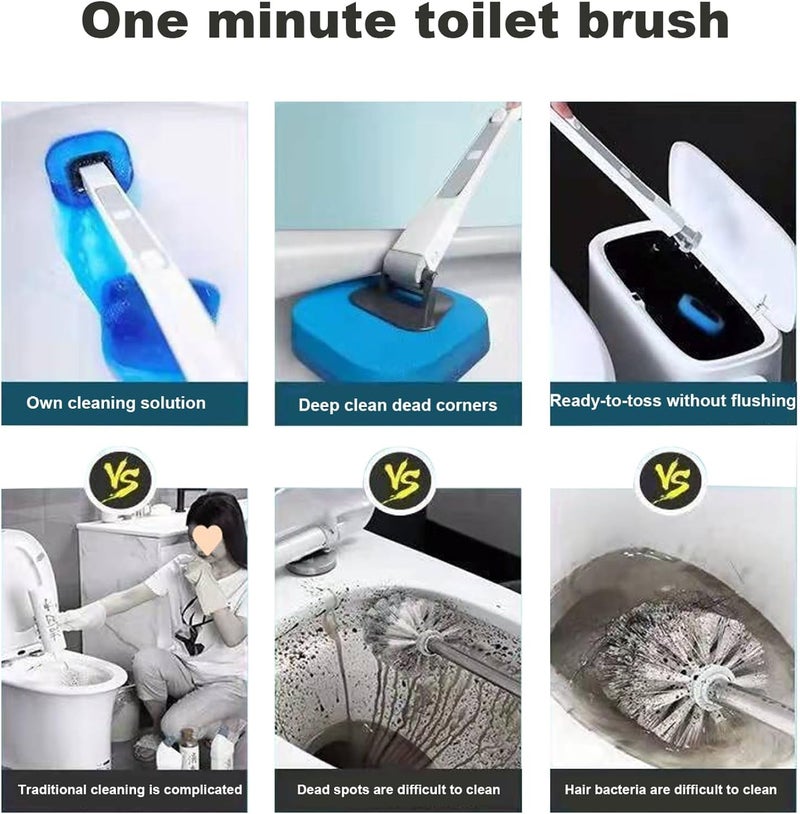 One minute toilet brush

Own cleaning solution

Deep clean dead corners

Ready-to-toss without flushing

VS

VS

VS

Traditional cleaning is complicated

Dead spots are difficult to clean

Hair bacteria are difficult to clean