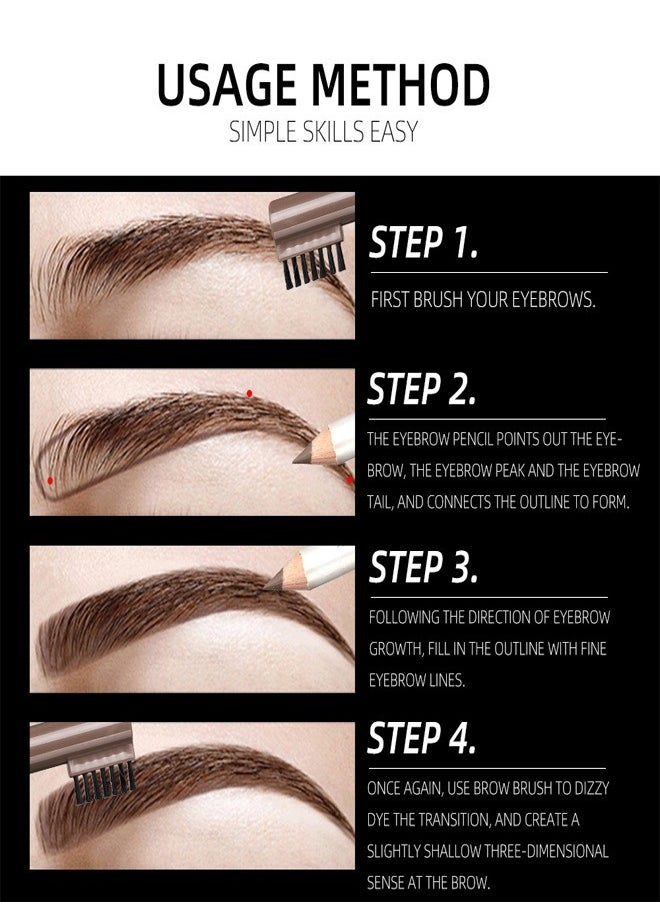 USAGE METHOD
SIMPLE SKILLS EASY

STEP 1.
FIRST BRUSH YOUR EYEBROWS.

STEP 2.
THE EYEBROW PENCIL POINTS OUT THE EYEBROW, THE EYEBROW PEAK AND THE EYEBROW TAIL, AND CONNECTS THE OUTLINE TO FORM.

STEP 3.
FOLLOWING THE DIRECTION OF EYEBROW GROWTH, FILL IN THE OUTLINE WITH FINE EYEBROW LINES.

STEP 4.
ONCE AGAIN, USE BROW BRUSH TO DIZZY DYE THE TRANSITION, AND CREATE A SLIGHTLY SHALLOW THREE-DIMENSIONAL SENSE AT THE BROW.