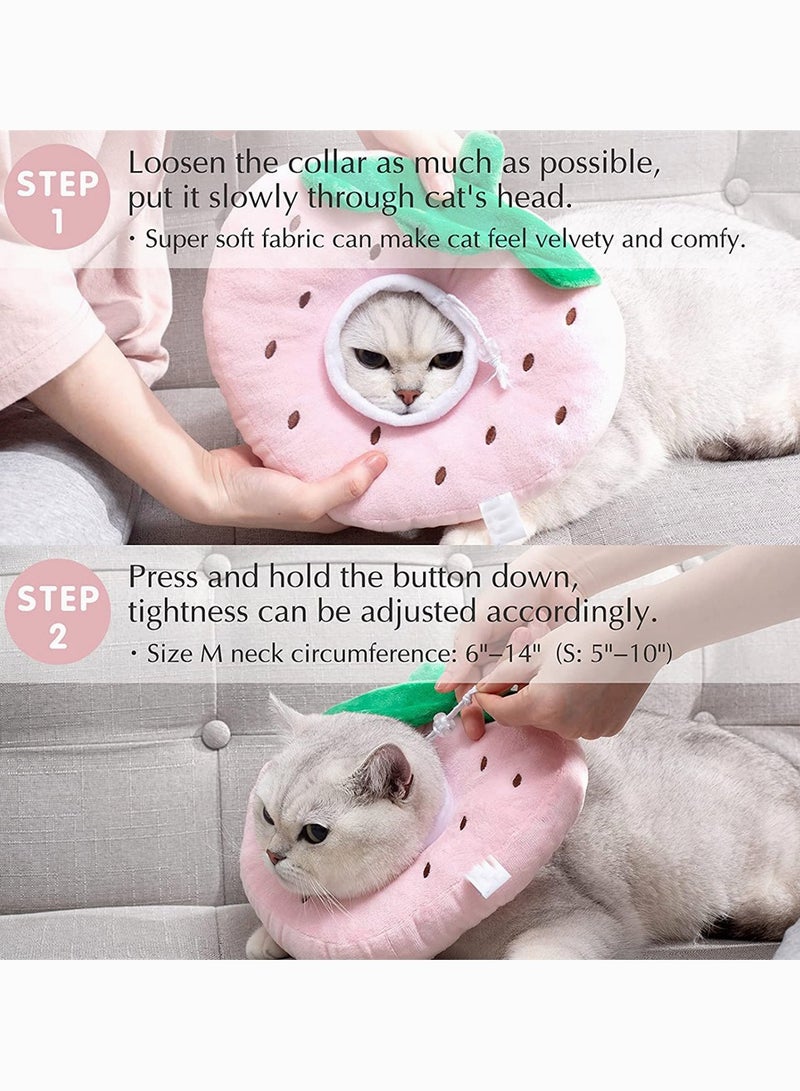 STEP 1

Loosen the collar as much as possible, put it slowly through cat's head.

・Super soft fabric can make cat feel velvety and comfy.

STEP 2

Press and hold the button down, tightness can be adjusted accordingly.

・Size M neck circumference: 6"–14" (S: 5"–10")