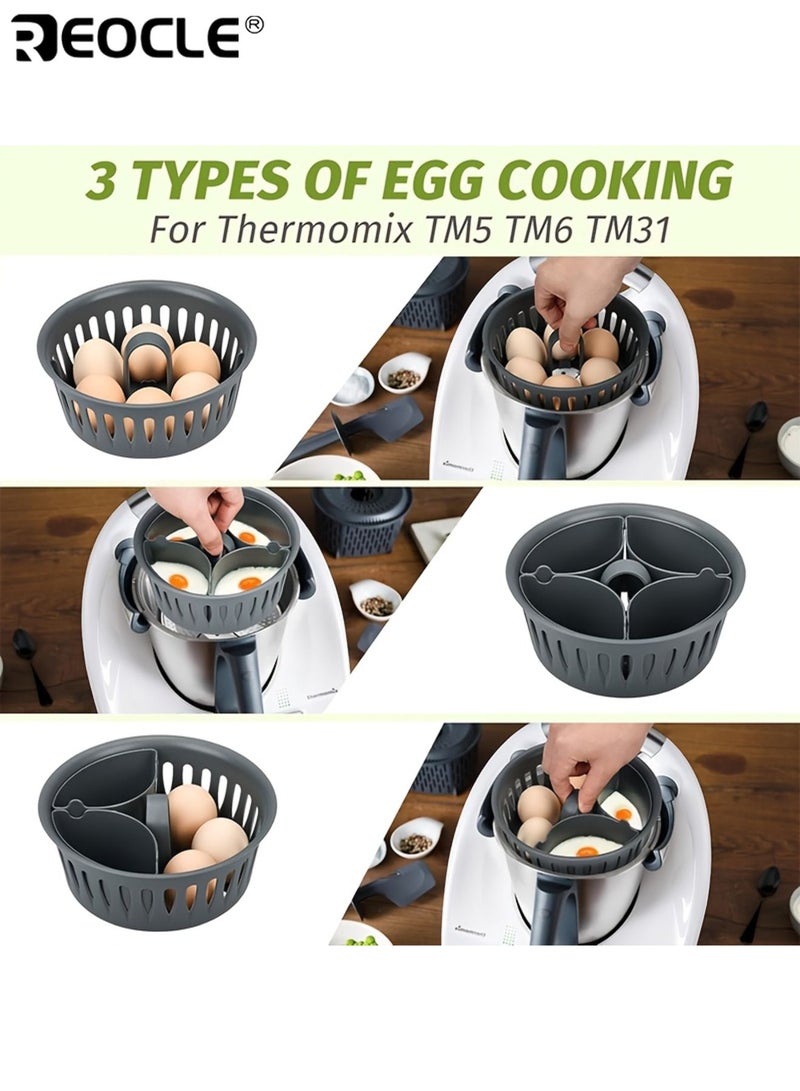 REOCLE®

3 TYPES OF EGG COOKING
For Thermomix TM5 TM6 TM31