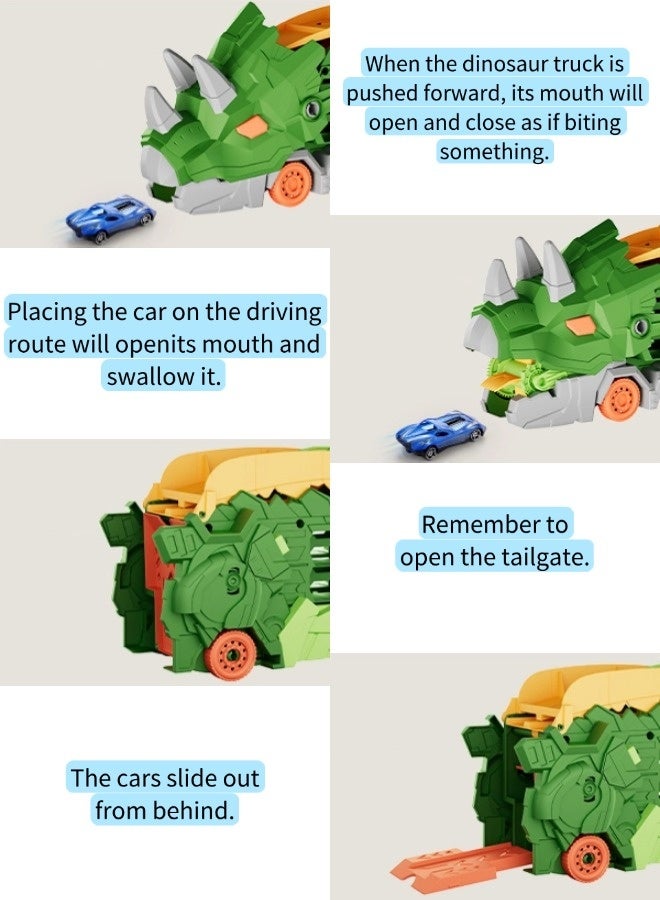 When the dinosaur truck is pushed forward, its mouth will open and close as if biting something.

Placing the car on the driving route will openits mouth and swallow it.

Remember to open the tailgate.

The cars slide out from behind.