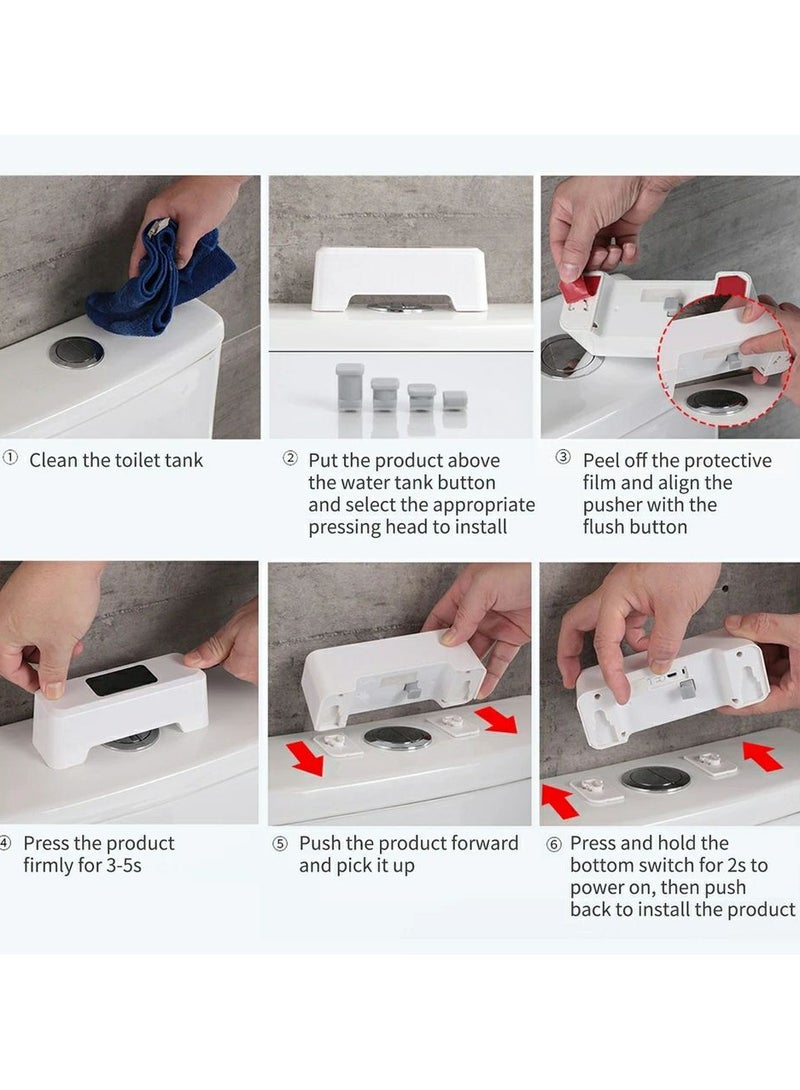 ① Clean the toilet tank

② Put the product above the water tank button and select the appropriate pressing head to install

③ Peel off the protective film and align the pusher with the flush button

④ Press the product firmly for 3-5s

⑤ Push the product forward and pick it up

⑥ Press and hold the bottom switch for 2s to power on, then push back to install the product