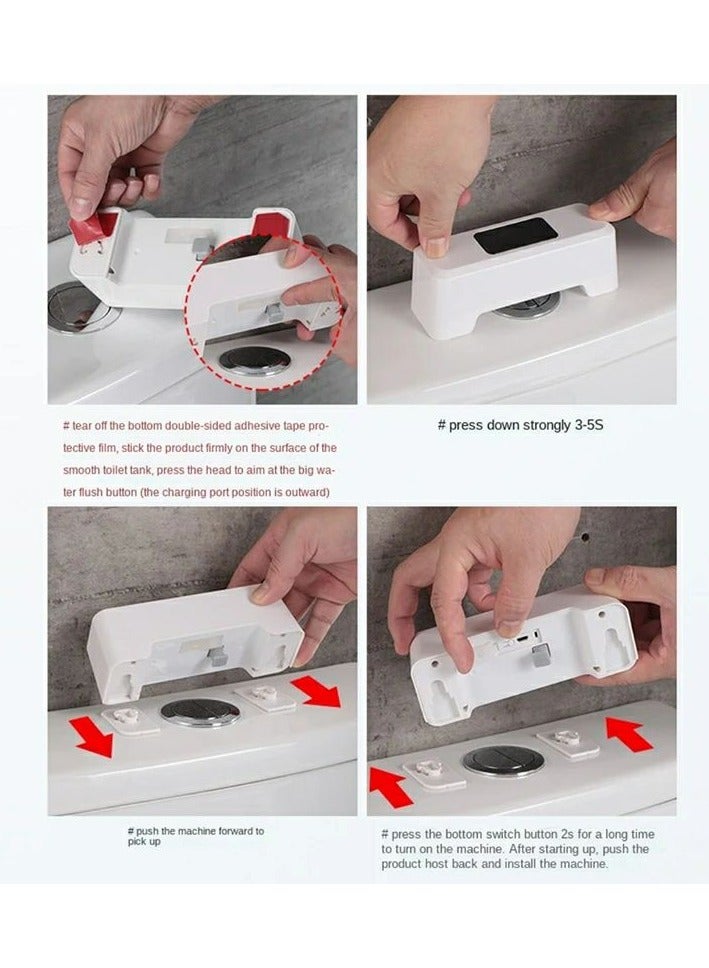 # tear off the bottom double-sided adhesive tape protective film, stick the product firmly on the surface of the smooth toilet tank, press the head to aim at the big water flush button (the charging port position is outward)

# press down strongly 3-5S

# push the machine forward to pick up

# press the bottom switch button 2s for a long time to turn on the machine. After starting up, push the product host back and install the machine.