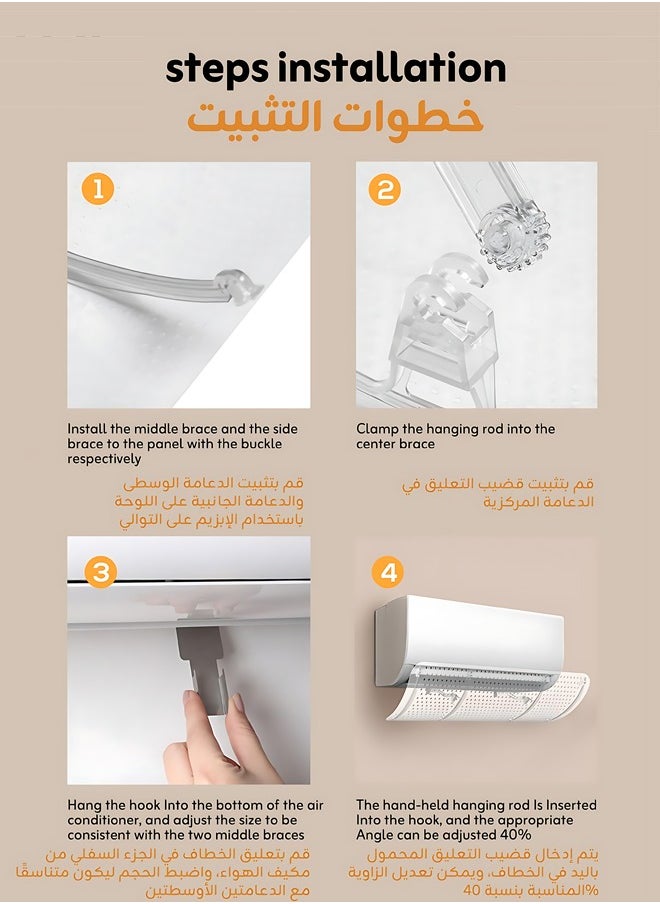 steps installation
خطوات التثبيت

1

Install the middle brace and the side brace to the panel with the buckle respectively

قم بتثبيت الدعامة الوسطى والدعامة الجانبية على اللوحة باستخدام الإبزيم على التوالي

2

Clamp the hanging rod into the center brace

قم بتثبيت قضيب التعليق في الدعامة المركزية

3

Hang the hook Into the bottom of the air conditioner, and adjust the size to be consistent with the two middle braces

قم بتعليق الخطاف في الجزء السفلي من مكيف الهواء، واضبط الحجم ليكون متناسقًا مع الدعامتين الأوسطتين

4

The hand-held hanging rod Is Inserted Into the hook, and the appropriate Angle can be adjusted 40%

يتم إدخال قضيب التعليق المحمول باليد في الخطاف، ويمكن تعديل الزاوية المناسبة بنسبة 40%