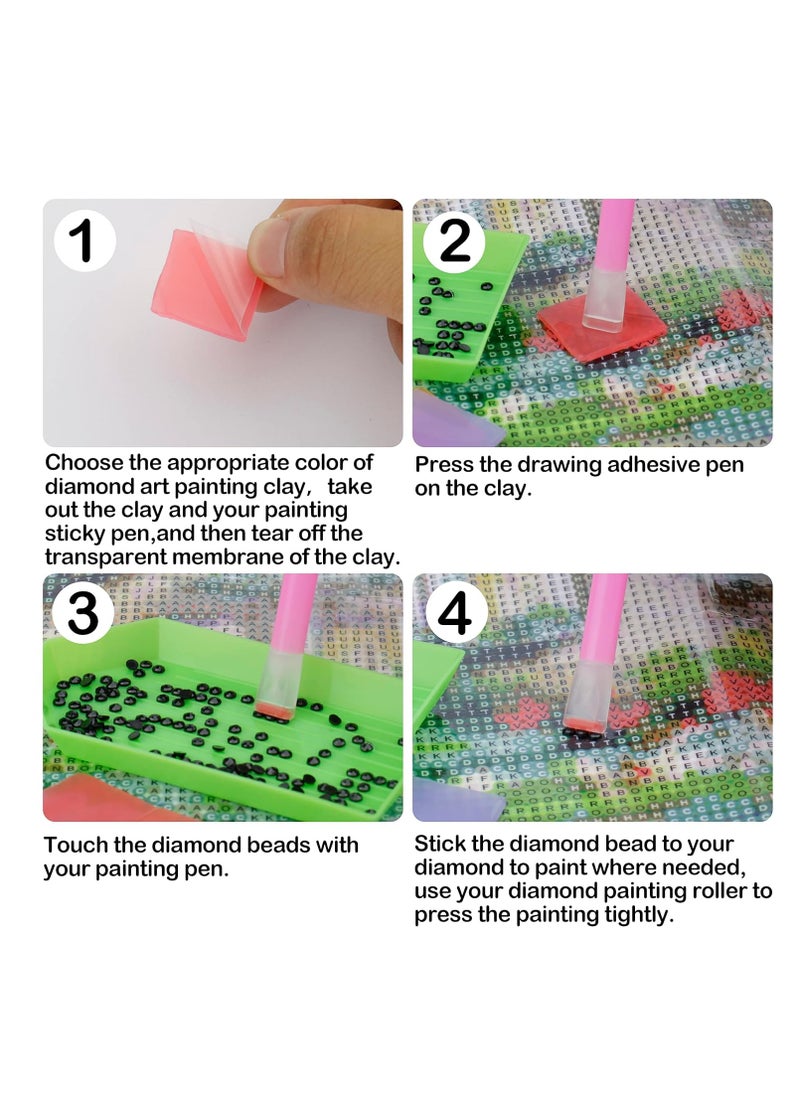 1

Choose the appropriate color of diamond art painting clay,   take out the clay and your painting sticky pen,and then tear off the transparent membrane of the clay.

2

Press the drawing adhesive pen on the clay.

3

Touch the diamond beads with your painting pen.

4

Stick the diamond bead to your diamond to paint where needed, use your diamond painting roller to press the painting tightly.