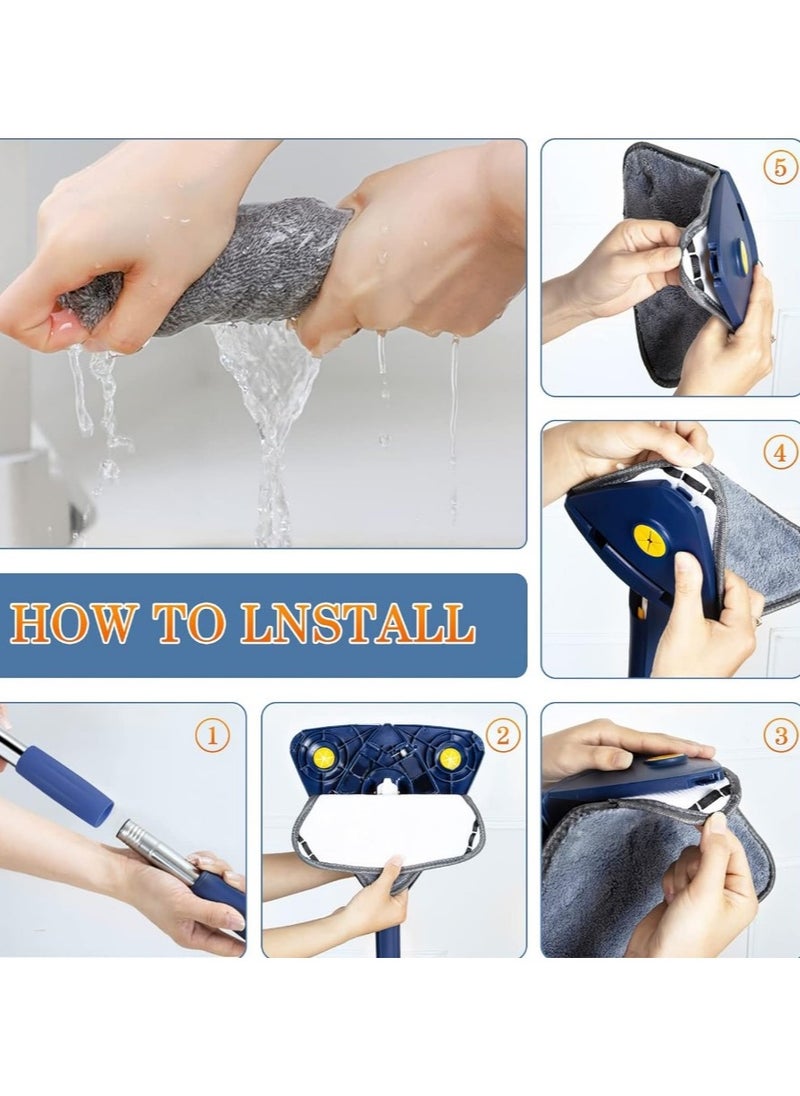 ⑤

④

HOW TO LNSTALL

①

②

③