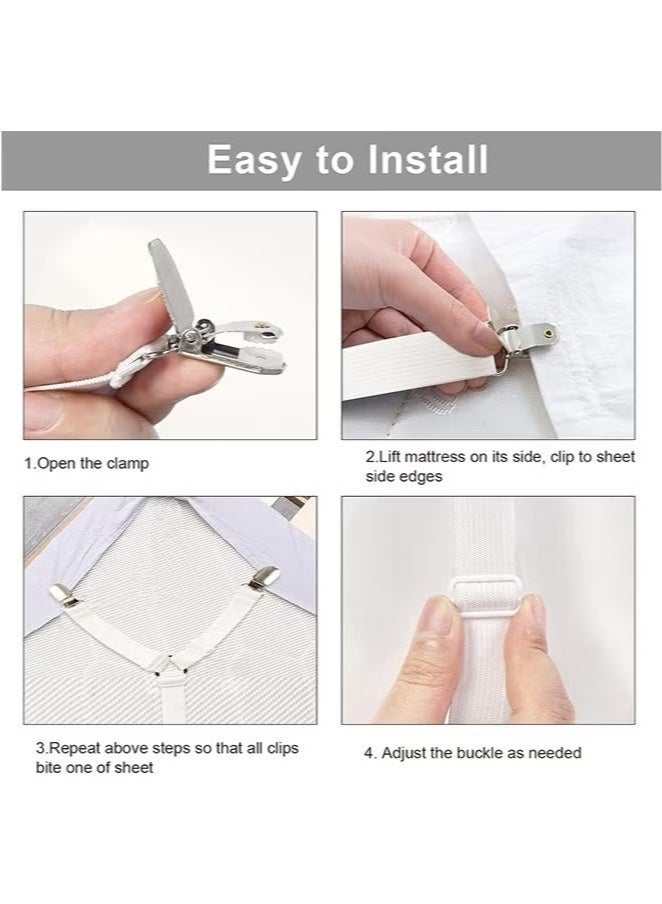 Easy to Install

1.Open the clamp

2.Lift mattress on its side, clip to sheet side edges

3.Repeat above steps so that all clips bite one of sheet

4. Adjust the buckle as needed