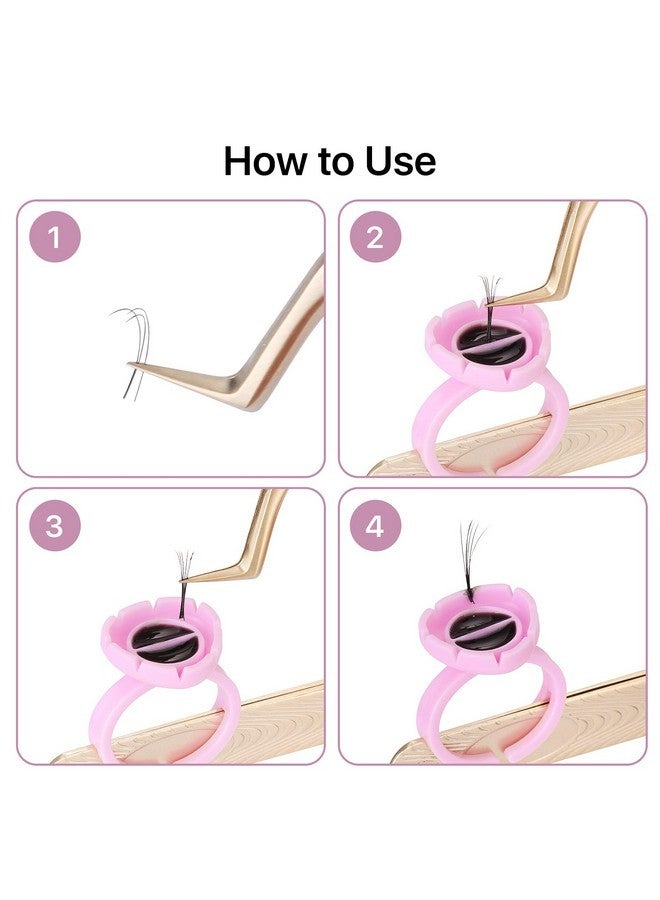 How to Use

1

2

3

4