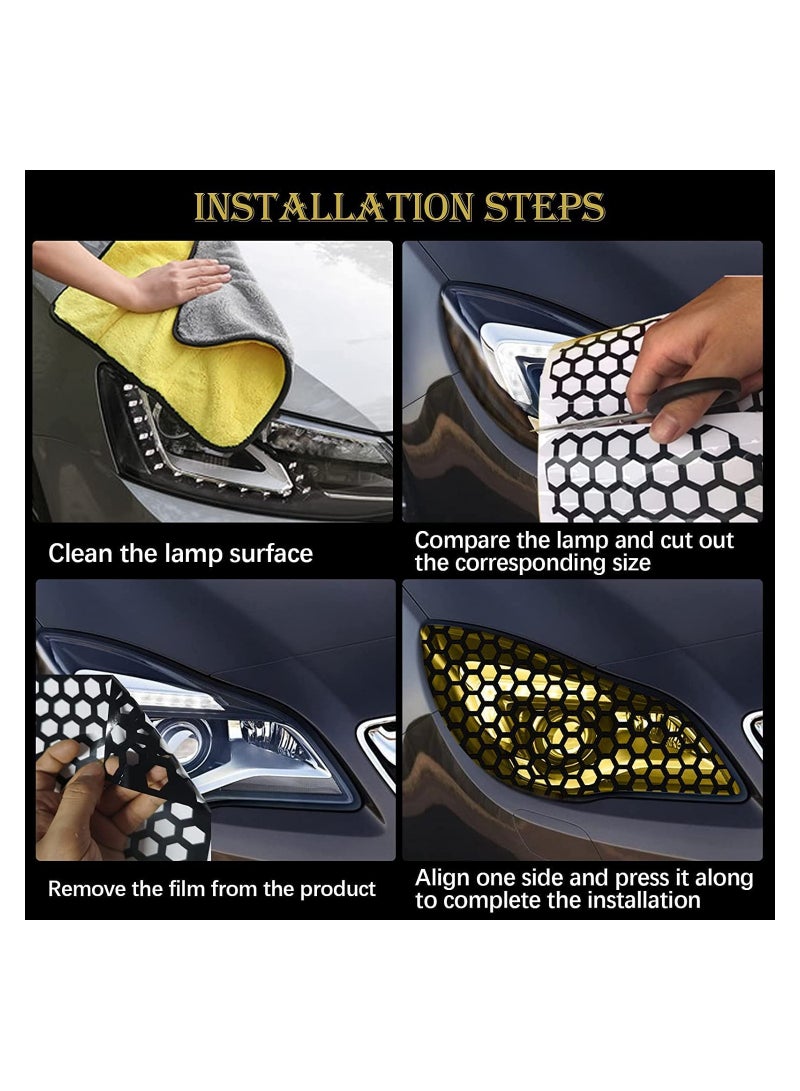 INSTALLATION STEPS

Clean the lamp surface

Compare the lamp and cut out the corresponding size

Remove the film from the product

Align one side and press it along to complete the installation