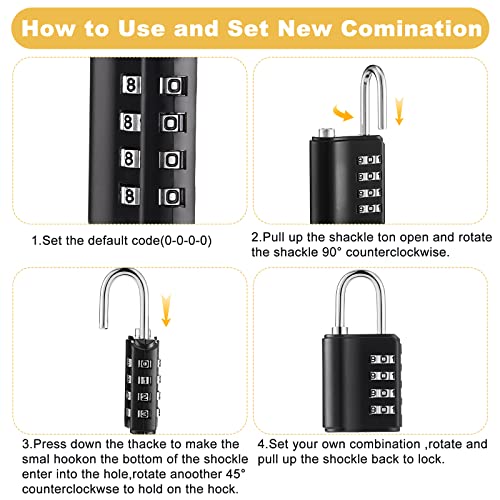 How to Use and Set New Comination

8 0
8 0
8 0
8 0

1.Set the default code(0-0-0-0)

9 0 1
9 0 1
9 0 1
9 0 1

2.Pull up the shackle ton open and rotate the shackle 90° counterclockwise.

0
1
2
3

3.Press down the thacke to make the smal hookon the bottom of the shockle enter into the hole,rotate anoother 45° counterclockwse to hold on the hock.

9 0 1
9 0 1
9 0 1
9 0 1

4.Set your own combination ,rotate and pull up the shockle back to lock.