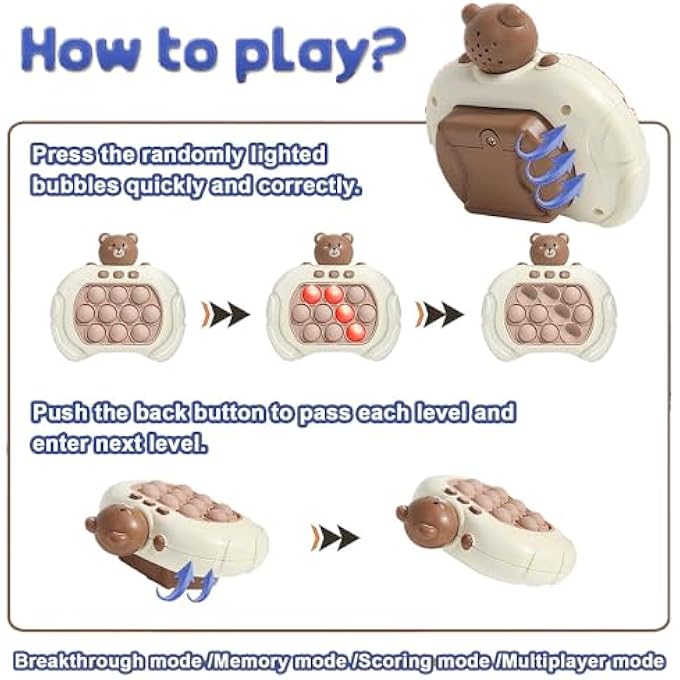 How to play?

Press the randomly lighted bubbles quickly and correctly.

Push the back button to pass each level and enter next level.

Breakthrough mode /Memory mode /Scoring mode /Multiplayer mode