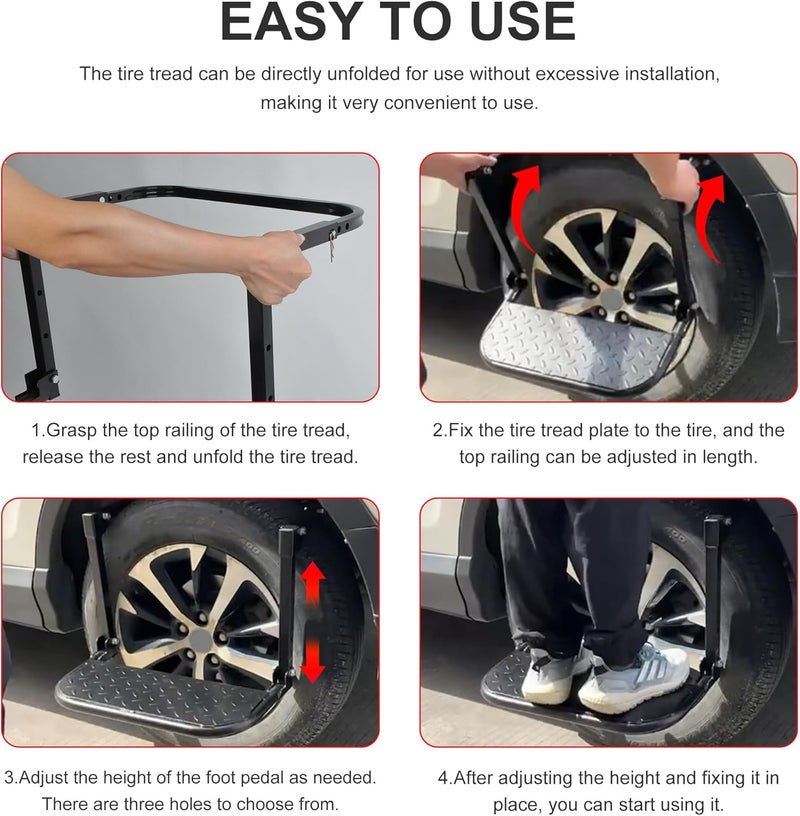 EASY TO USE

The tire tread can be directly unfolded for use without excessive installation, making it very convenient to use.

1.Grasp the top railing of the tire tread, release the rest and unfold the tire tread.

2.Fix the tire tread plate to the tire, and the top railing can be adjusted in length.

3.Adjust the height of the foot pedal as needed. There are three holes to choose from.

4.After adjusting the height and fixing it in place, you can start using it.