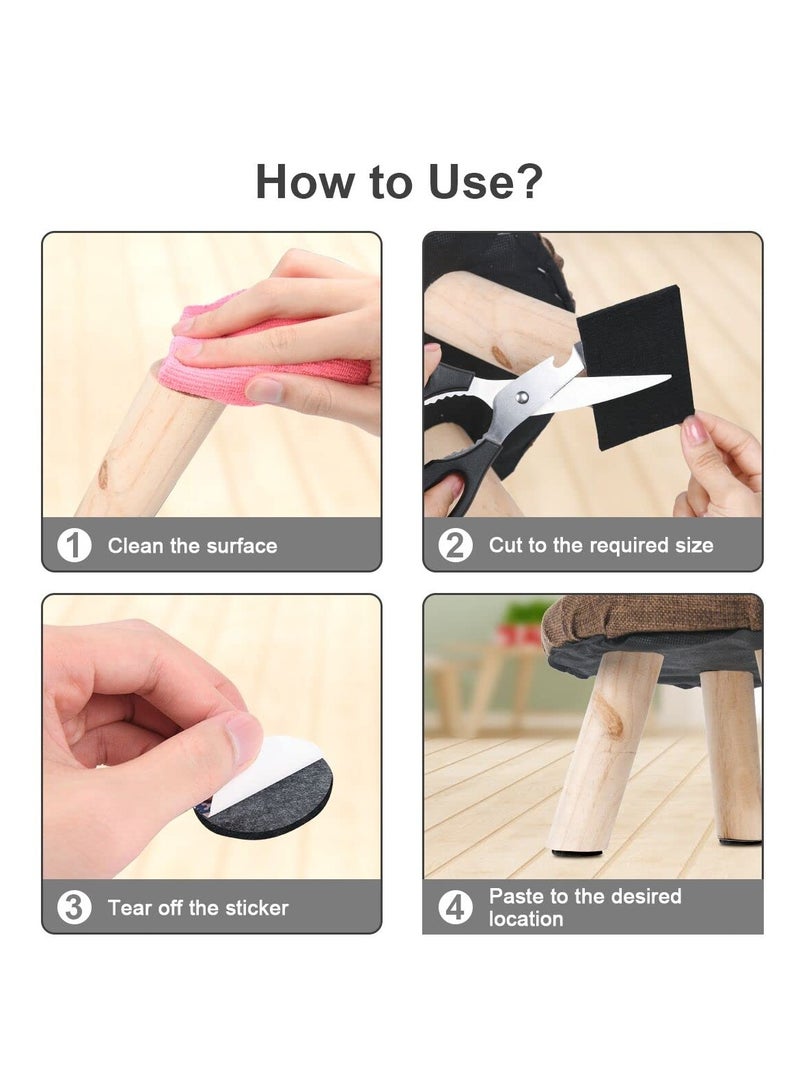 How to Use?

1 Clean the surface

2 Cut to the required size

3 Tear off the sticker

4 Paste to the desired location