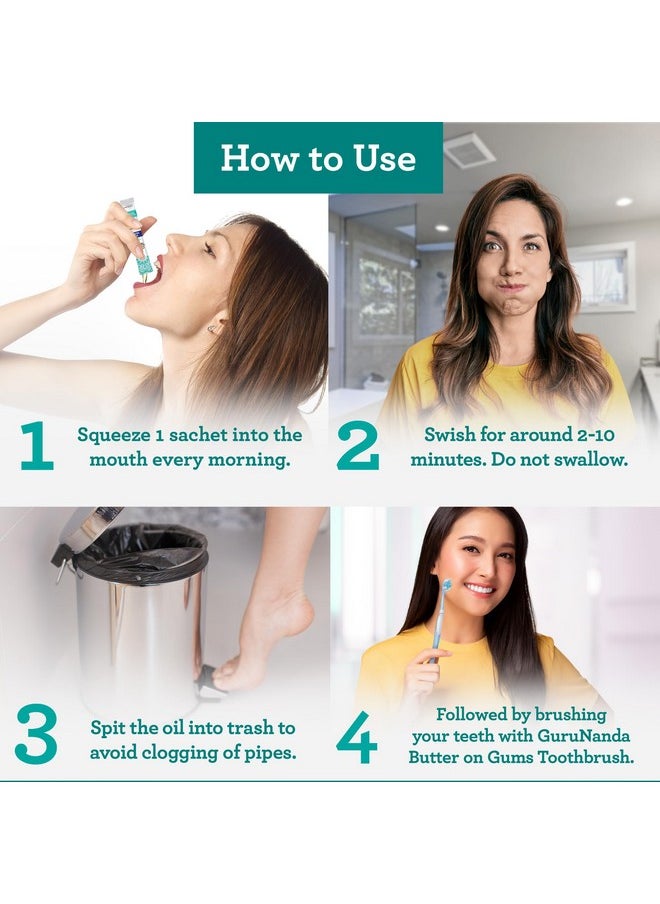 How to Use

1 Squeeze 1 sachet into the mouth every morning.

2 Swish for around 2-10 minutes. Do not swallow.

3 Spit the oil into trash to avoid clogging of pipes.

4 Followed by brushing your teeth with GuruNanda Butter on Gums Toothbrush.