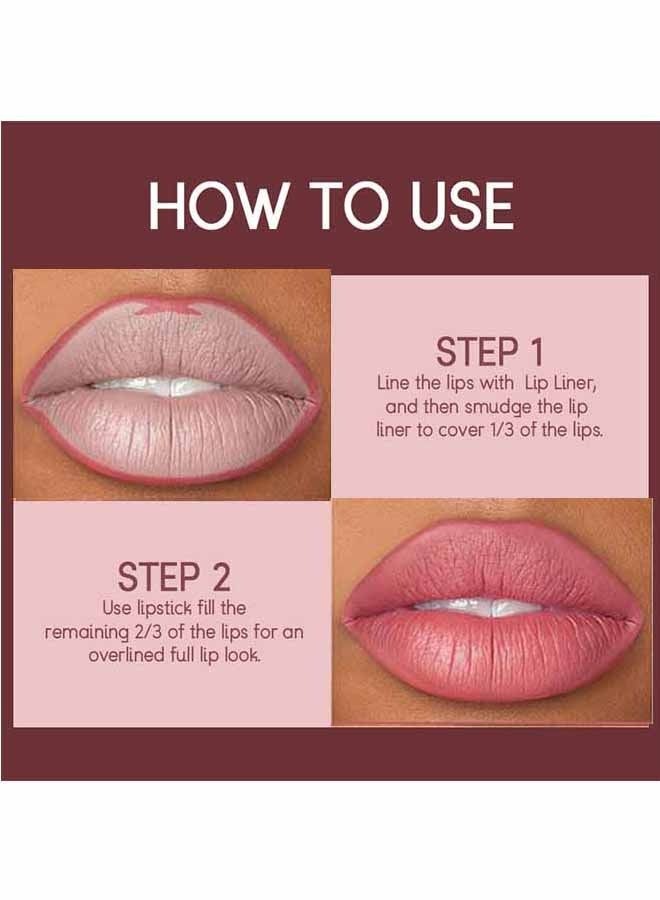 HOW TO USE

STEP 1
Line the lips with Lip Liner, and then smudge the lip liner to cover 1/3 of the lips.

STEP 2
Use lipstick fill the remaining 2/3 of the lips for an overlined full lip look.