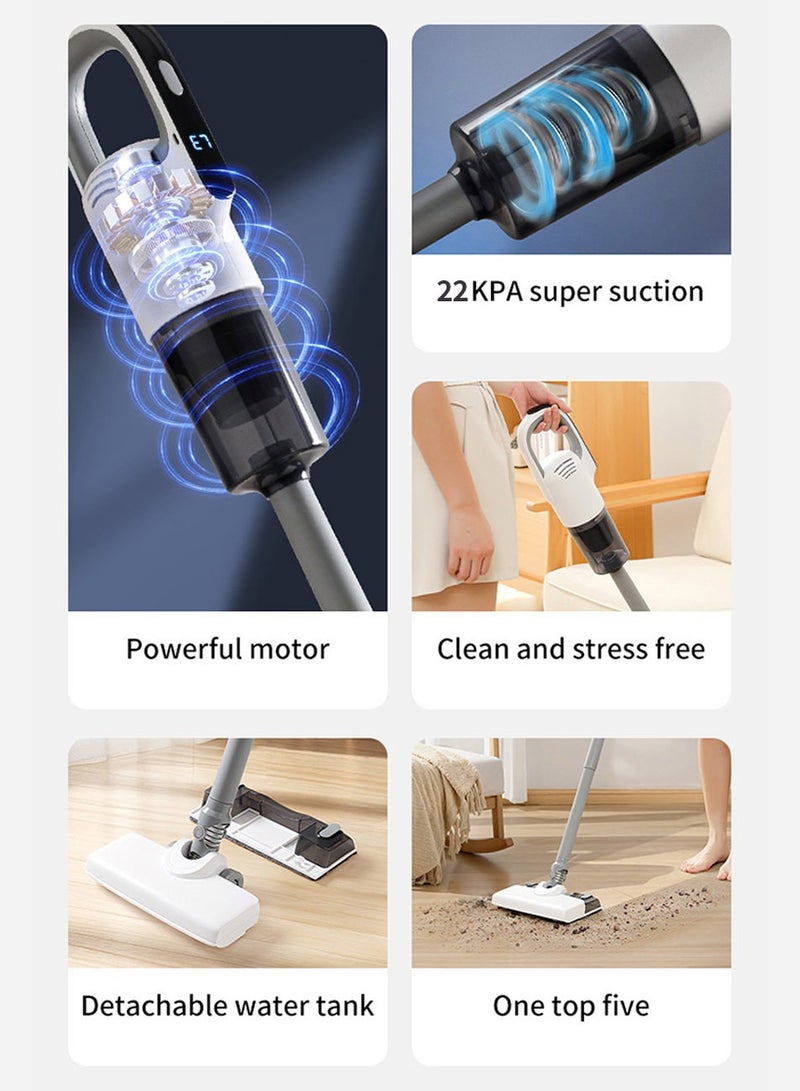 E7

22KPA super suction

Powerful motor

Clean and stress free

Detachable water tank

One top five