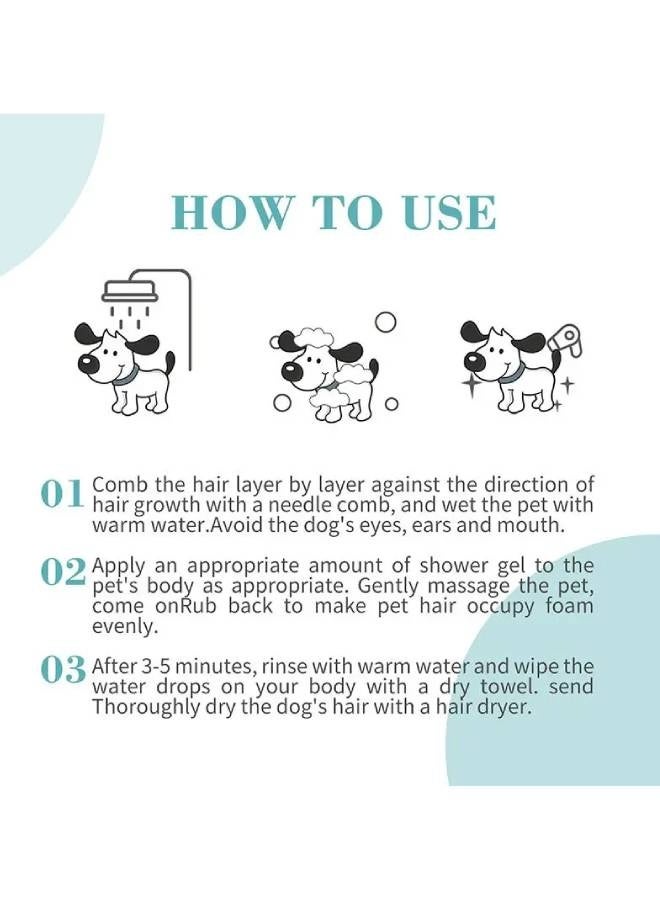 HOW TO USE

01 Comb the hair layer by layer against the direction of hair growth with a needle comb, and wet the pet with warm water.Avoid the dog's eyes, ears and mouth.

02 Apply an appropriate amount of shower gel to the pet's body as appropriate. Gently massage the pet, come onRub back to make pet hair occupy foam evenly.

03 After 3-5 minutes, rinse with warm water and wipe the water drops on your body with a dry towel. send Thoroughly dry the dog's hair with a hair dryer.