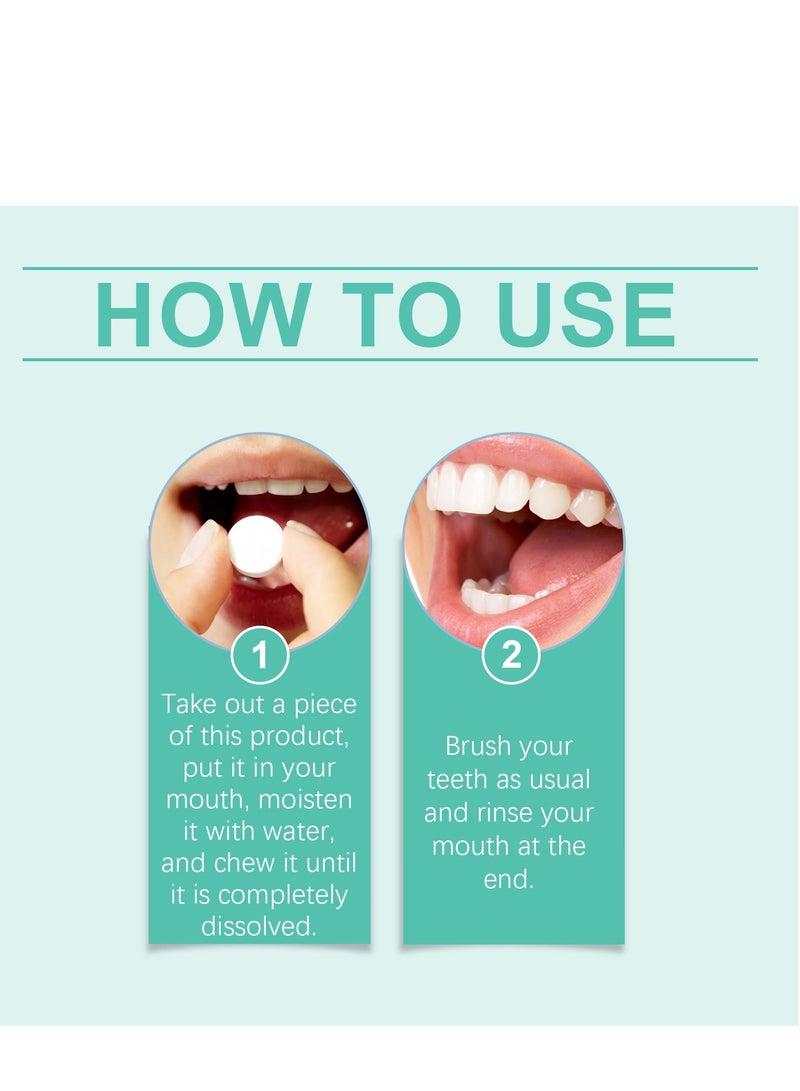 HOW TO USE

1

Take out a piece of this product, put it in your mouth, moisten it with water, and chew it until it is completely dissolved.

2

Brush your teeth as usual and rinse your mouth at the end.