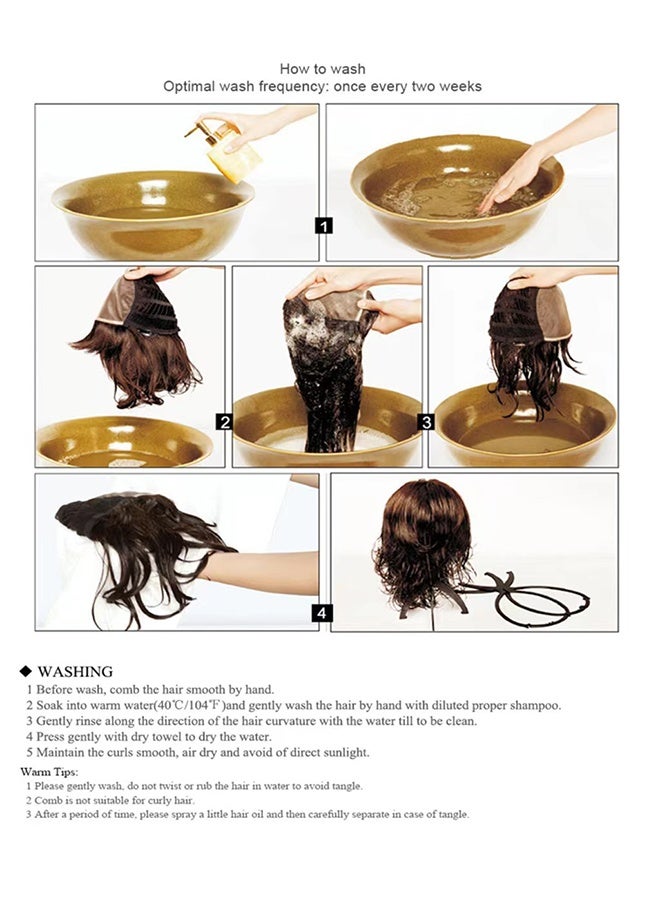 How to wash
Optimal wash frequency: once every two weeks

1

2

3

4

◆ WASHING
1 Before wash, comb the hair smooth by hand.
2 Soak into warm water(40℃/104℉)and gently wash the hair by hand with diluted proper shampoo.
3 Gently rinse along the direction of the hair curvature with the water till to be clean.
4 Press gently with dry towel to dry the water.
5 Maintain the curls smooth, air dry and avoid of direct sunlight.

Warm Tips:
1 Please gently wash, do not twist or rub the hair in water to avoid tangle.
2 Comb is not suitable for curly hair.
3 After a period of time, please spray a little hair oil and then carefully separate in case of tangle.