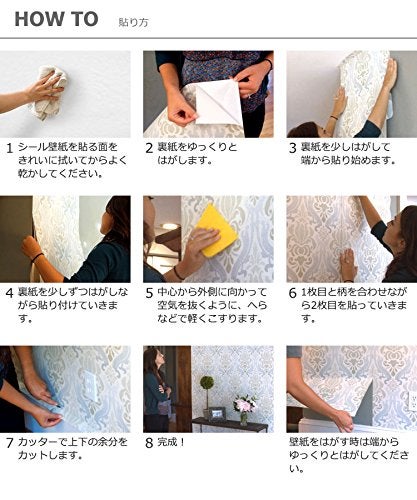 HOW TO 貼り方

1 シール壁紙を貼る面をきれいに拭いてからよく乾かしてください。

2 裏紙をゆっくりとはがします。

3 裏紙を少しはがして端から貼り始めます。

4 裏紙を少しずつはがしながら貼り付けていきます。

5 中心から外側に向かって空気を抜くように、へらなどで軽くこすります。

6 1枚目と柄を合わせながら2枚目を貼っていきます。

7 カッターで上下の余分をカットします。

8 完成！

壁紙をはがす時は端からゆっくりとはがしてください。