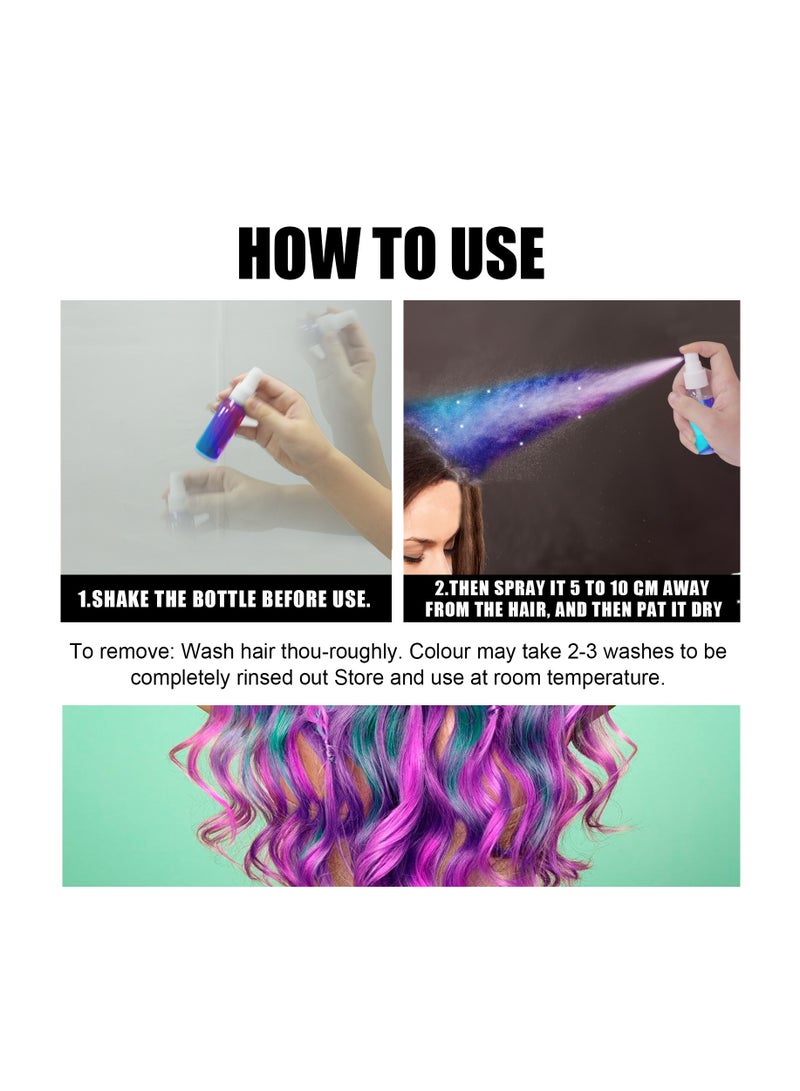 HOW TO USE

1.SHAKE THE BOTTLE BEFORE USE.

2.THEN SPRAY IT 5 TO 10 CM AWAY FROM THE HAIR, AND THEN PAT IT DRY

To remove: Wash hair thou-roughly. Colour may take 2-3 washes to be completely rinsed out Store and use at room temperature.