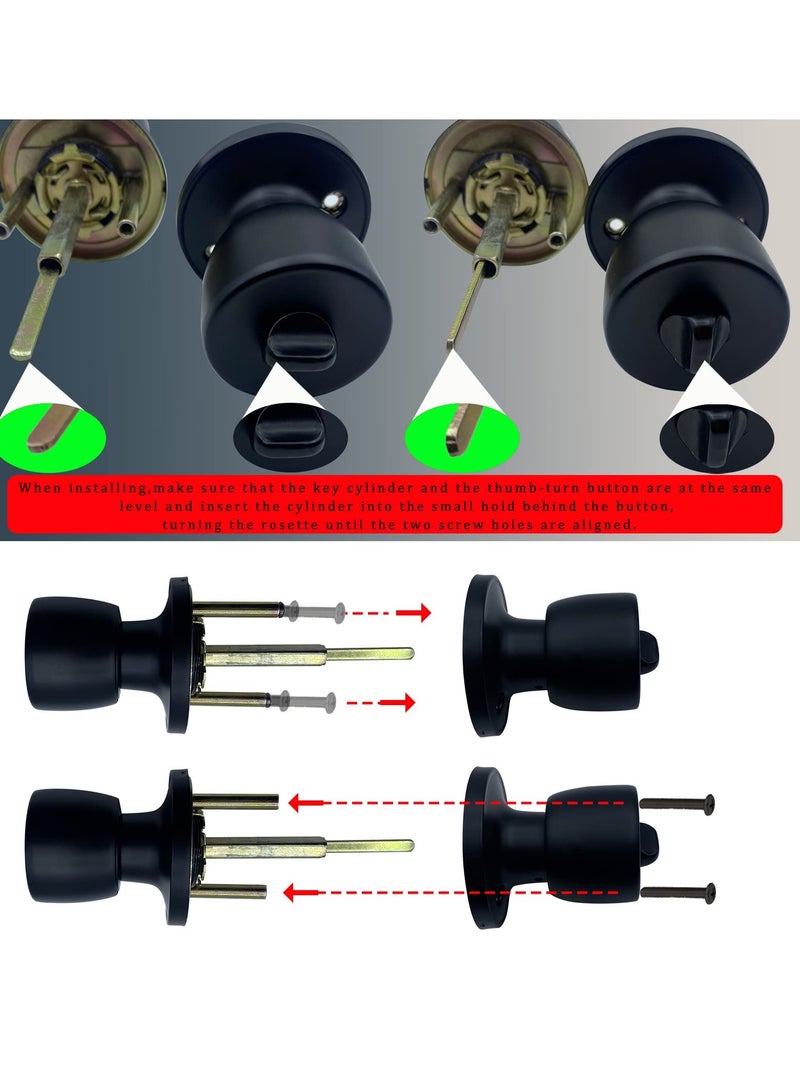 When installing,make sure that the key cylinder and the thumb-turn button are at the same level and insert the cylinder into the small hold behind the button, turning the rosette until the two screw holes are aligned.