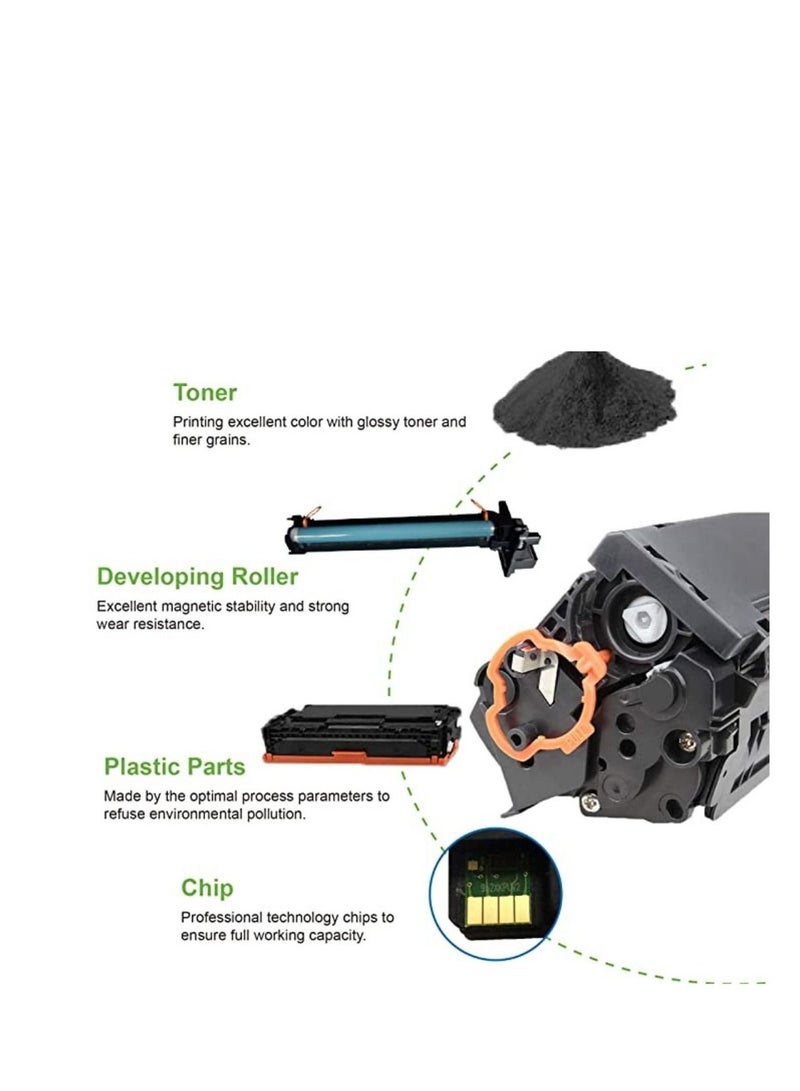 Toner
Printing excellent color with glossy toner and finer grains.

Developing Roller
Excellent magnetic stability and strong wear resistance.

Plastic Parts
Made by the optimal process parameters to refuse environmental pollution.

Chip
Professional technology chips to ensure full working capacity.