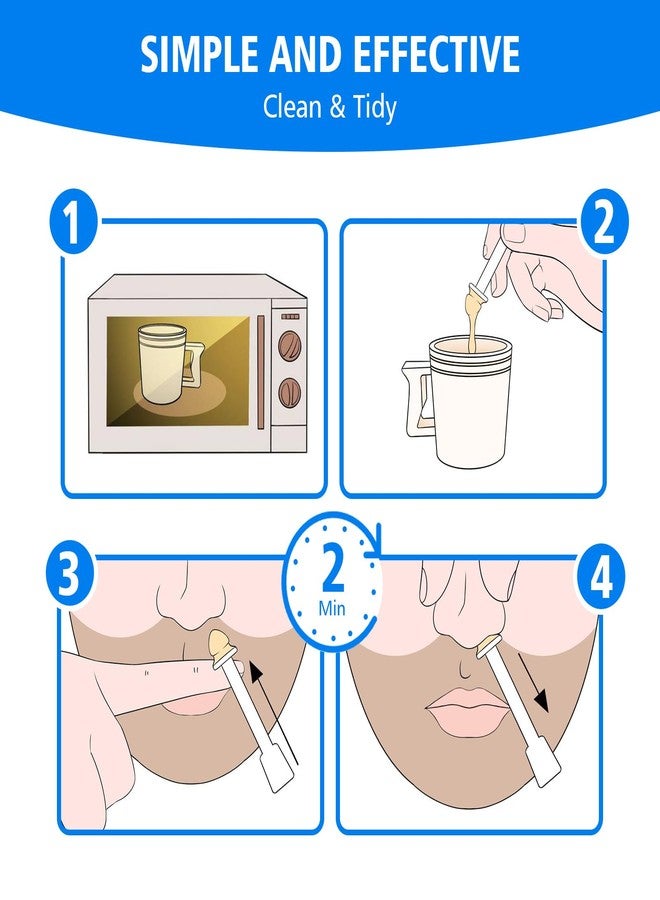 SIMPLE AND EFFECTIVE
Clean & Tidy

1

2

3

2
Min

4